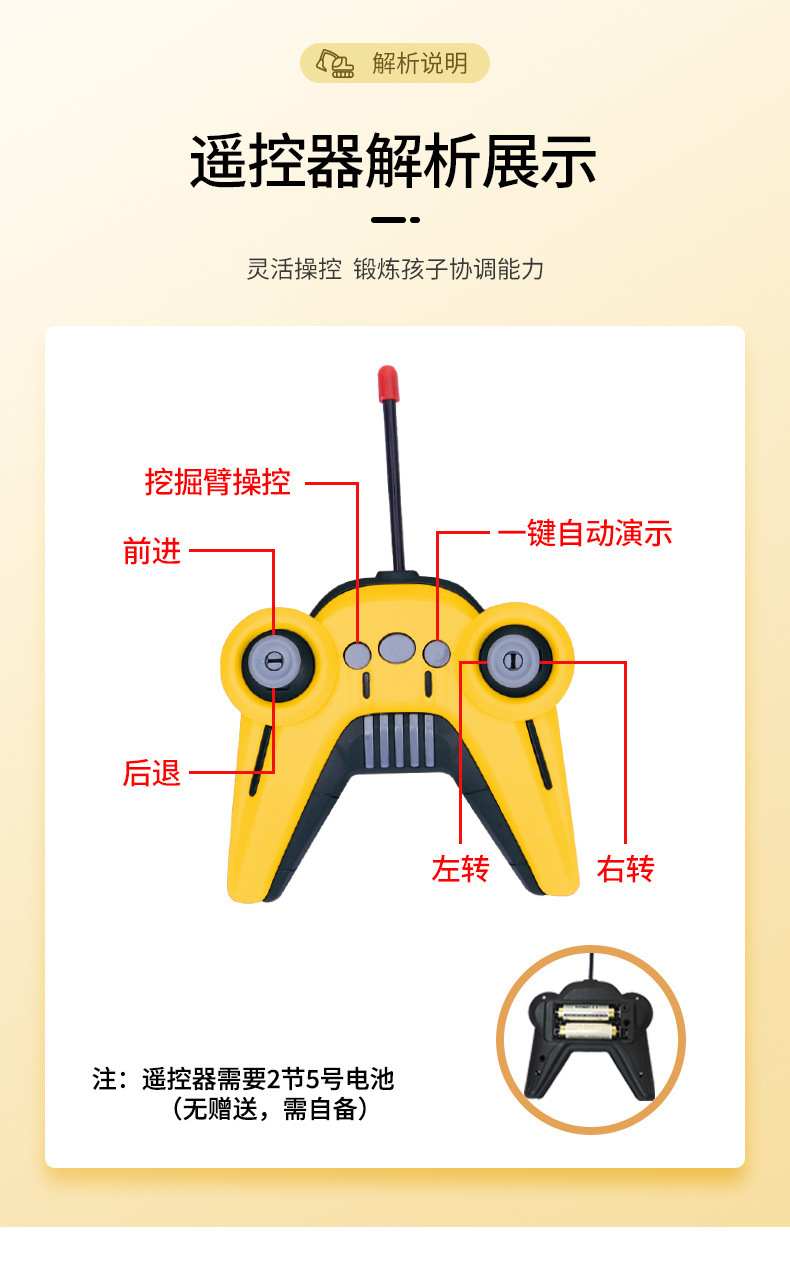 解析说明

遥控器解析展示

灵活操控 锻炼孩子协调能力

挖掘臂操控

前进

一键自动演示

后退

左转

右转

注：遥控器需要2节5号电池
（无赠送，需自备）