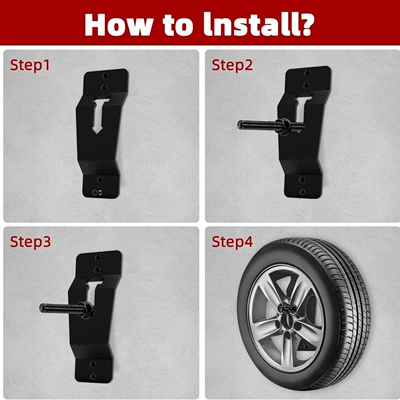 How to lnstall?

Step1

Step2

Step3

Step4