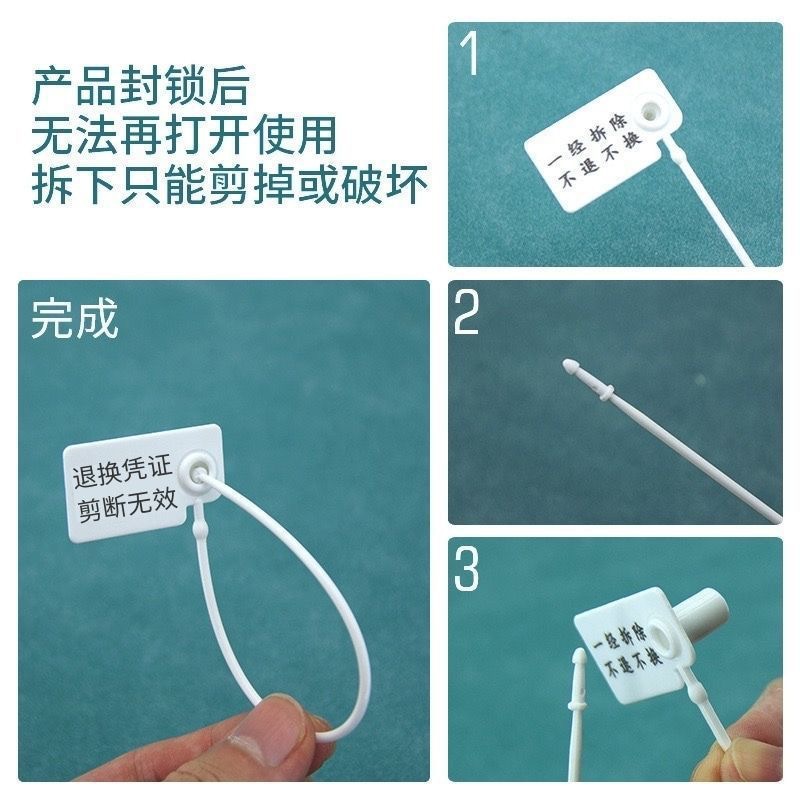 产品封锁后
无法再打开使用
拆下只能剪掉或破坏

1

一经拆除
不退不换

完成

退换凭证
剪断无效

2

3

一经拆除
不退不换