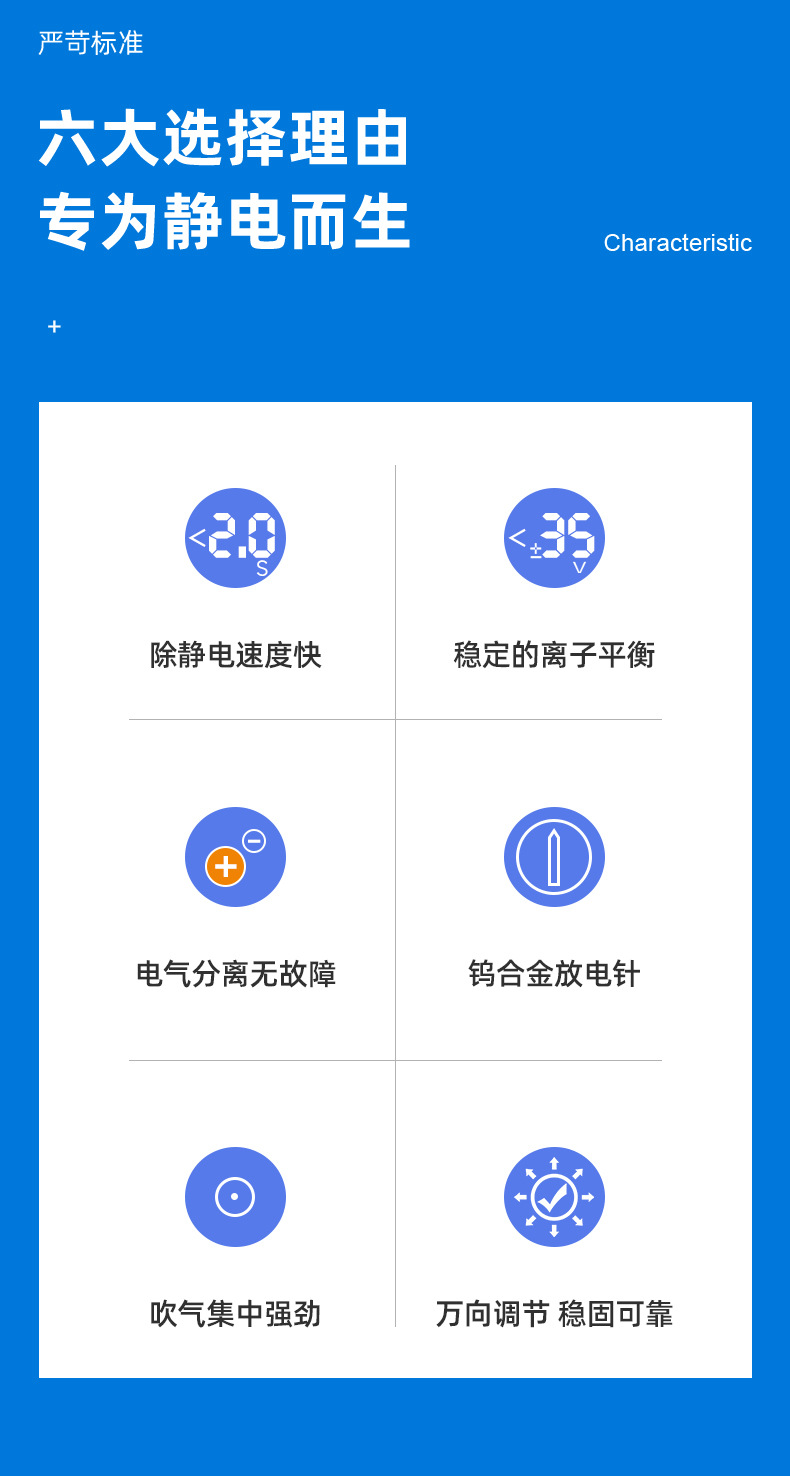 严苛标准

六大选择理由
专为静电而生

Characteristic

+

<2.0
S

除静电速度快

<±35
V

稳定的离子平衡

电气分离无故障

钨合金放电针

吹气集中强劲

万向调节 稳固可靠