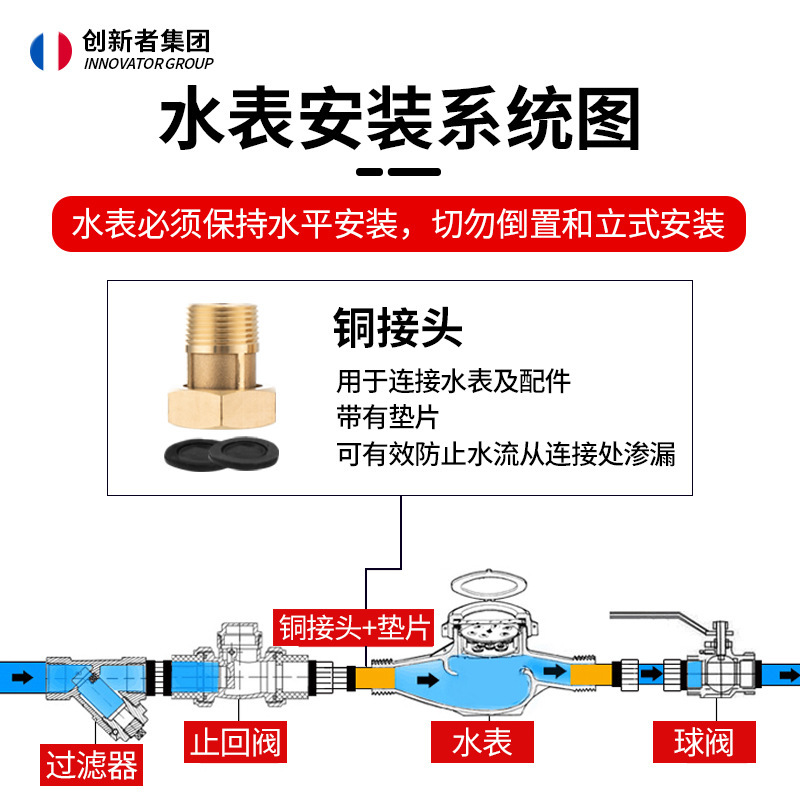 创新者集团
INNOVATOR GROUP

水表安装系统图

水表必须保持水平安装，切勿倒置和立式安装

铜接头
用于连接水表及配件
带有垫片
可有效防止水流从连接处渗漏

铜接头+垫片

过滤器
止回阀
水表
球阀