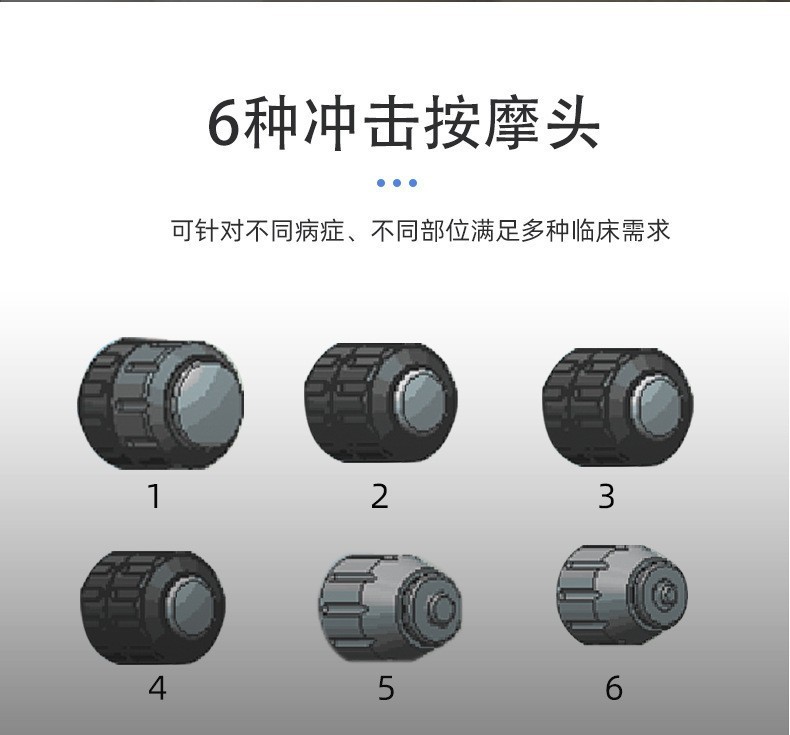 6种冲击按摩头

可针对不同病症、不同部位满足多种临床需求

1

2

3

4

5

6