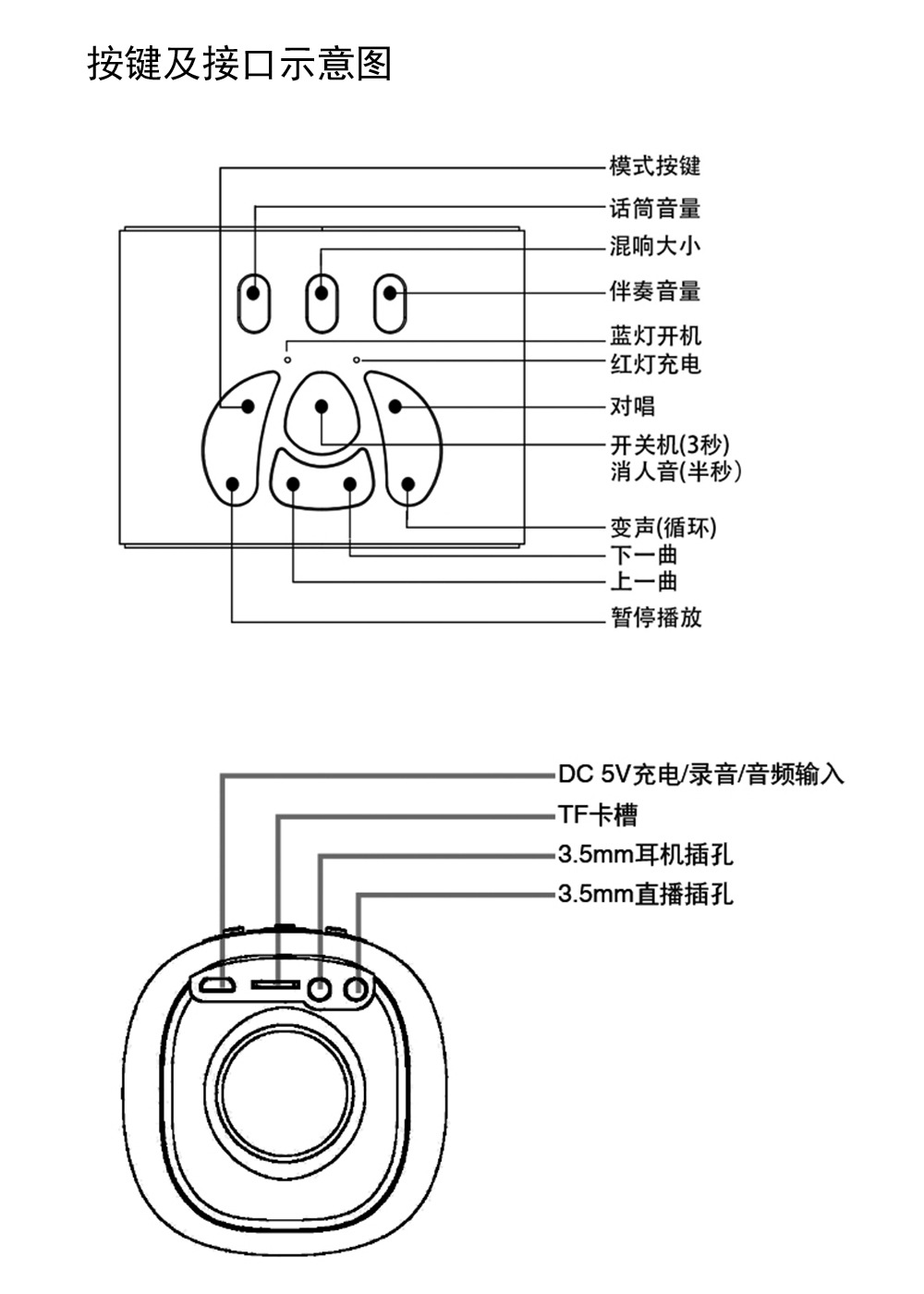 按键及接口示意图

模式按键
话筒音量
混响大小
伴奏音量
蓝灯开机
红灯充电
对唱
开关机(3秒)
消人音(半秒)
变声(循环)
下一曲
上一曲
暂停播放

DC 5V充电/录音/音频输入
TF卡槽
3.5mm耳机插孔
3.5mm直播插孔