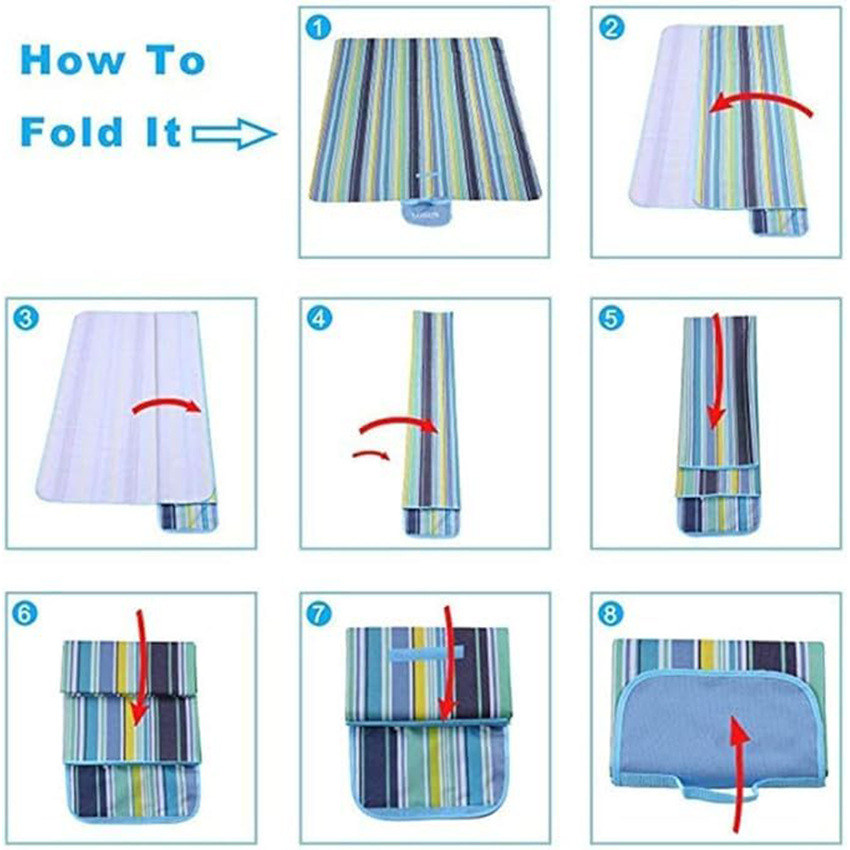 How To
Fold It

1

2

3

4

5

6

7

8