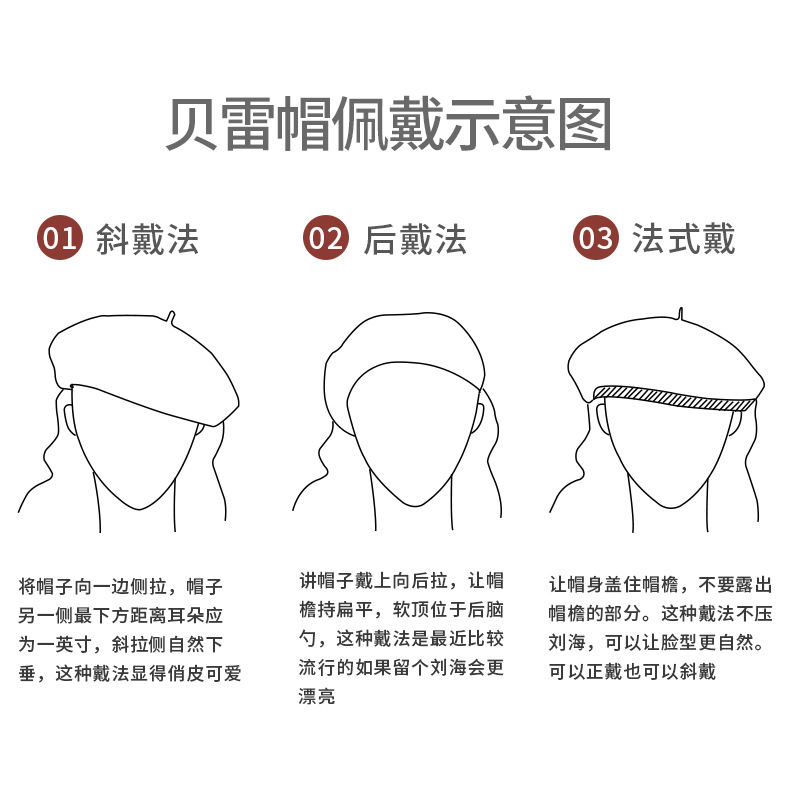 贝雷帽佩戴示意图

01 斜戴法

02 后戴法

03 法式戴

将帽子向一边侧拉，帽子另一侧最下方距离耳朵应为一英寸，斜拉侧自然下垂，这种戴法显得俏皮可爱

讲帽子戴上向后拉，让帽檐持扁平，软顶位于后脑勺，这种戴法是最近比较流行的如果留个刘海会更漂亮

让帽身盖住帽檐，不要露出帽檐的部分。这种戴法不压刘海，可以让脸型更自然。可以正戴也可以斜戴