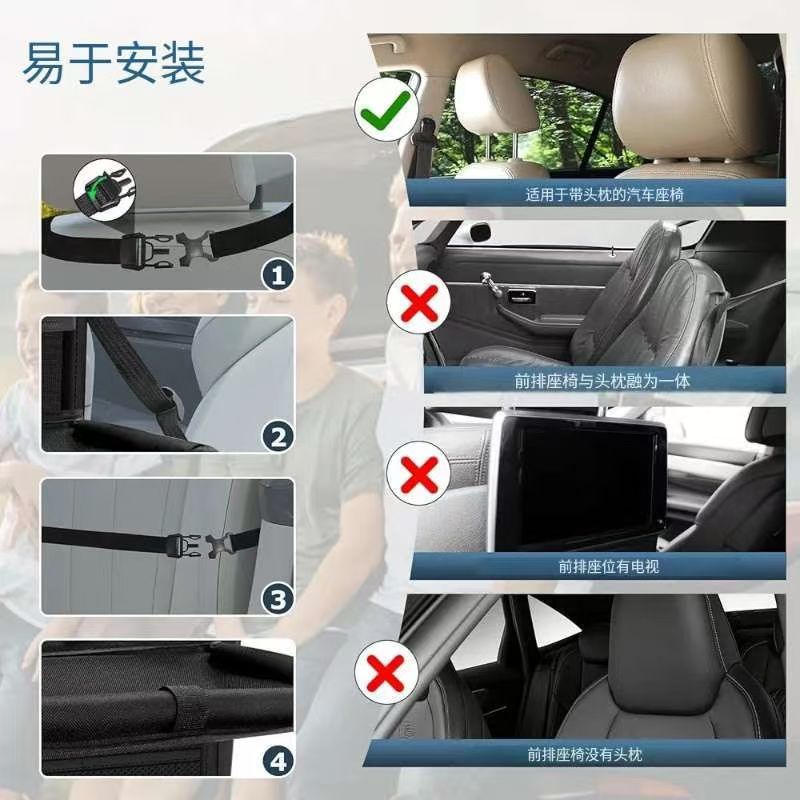 易于安装

1

2

3

4

适用于带头枕的汽车座椅

前排座椅与头枕融为一体

前排座位有电视

前排座椅没有头枕