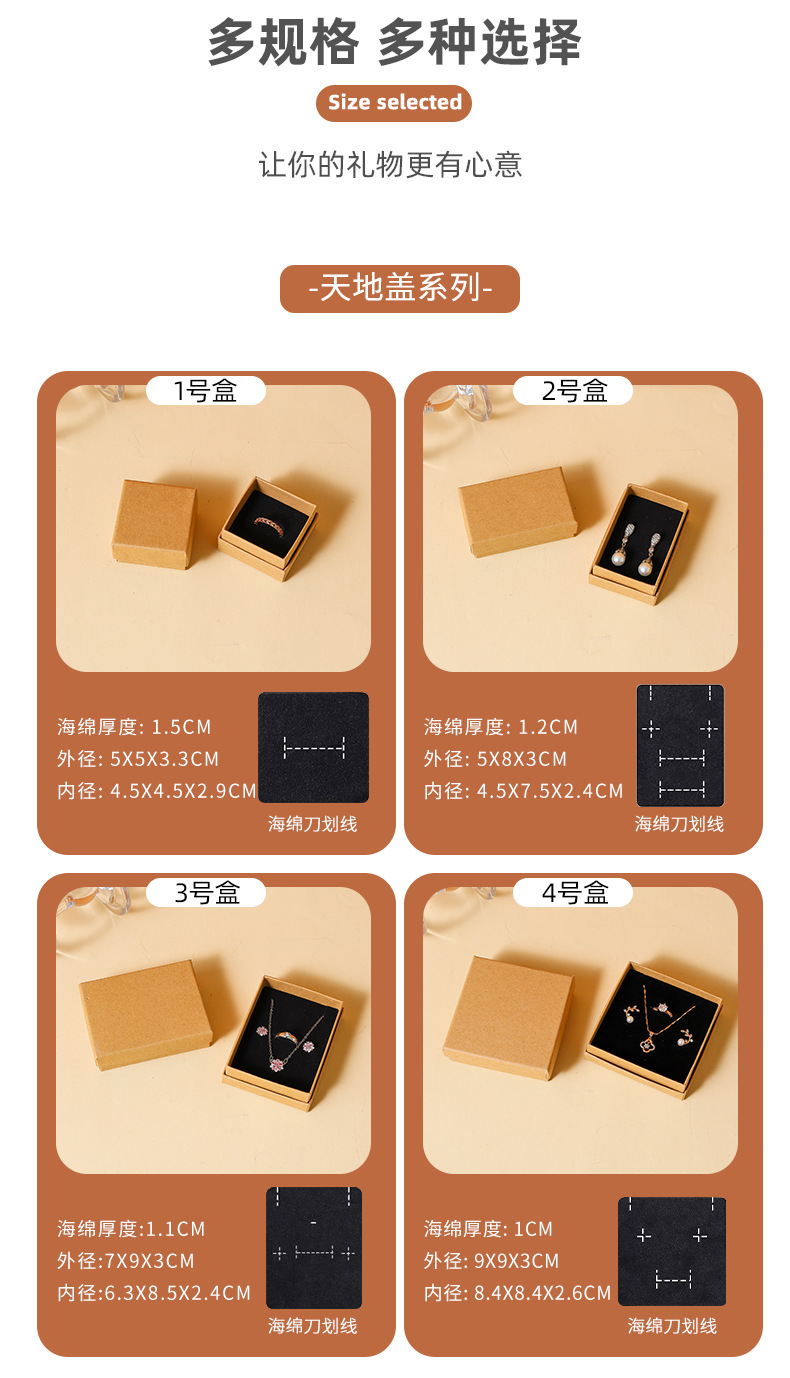 多规格 多种选择

Size selected

让你的礼物更有心意

-天地盖系列-

1号盒

海绵厚度: 1.5CM
外径: 5X5X3.3CM
内径: 4.5X4.5X2.9CM

海绵刀划线

2号盒

海绵厚度: 1.2CM
外径: 5X8X3CM
内径: 4.5X7.5X2.4CM

海绵刀划线

3号盒

海绵厚度:1.1CM
外径:7X9X3CM
内径:6.3X8.5X2.4CM

海绵刀划线

4号盒

海绵厚度: 1CM
外径: 9X9X3CM
内径: 8.4X8.4X2.6CM

海绵刀划线