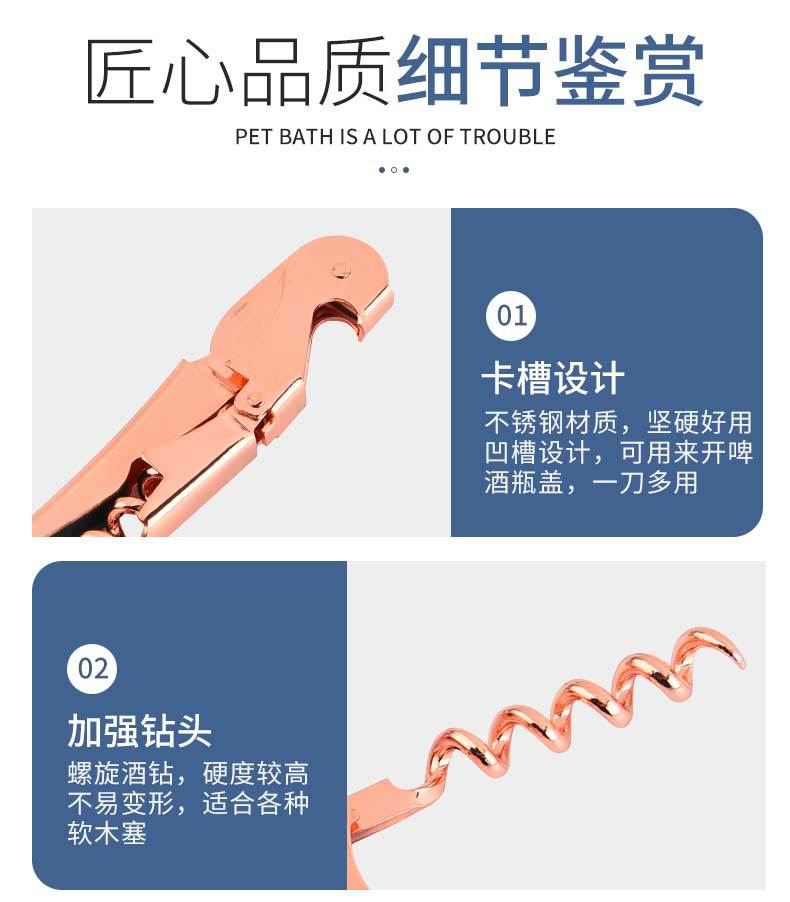 匠心品质细节鉴赏

PET BATH IS A LOT OF TROUBLE

01

卡槽设计

不锈钢材质，坚硬好用凹槽设计，可用来开啤酒瓶盖，一刀多用

02

加强钻头

螺旋酒钻，硬度较高不易变形，适合各种软木塞