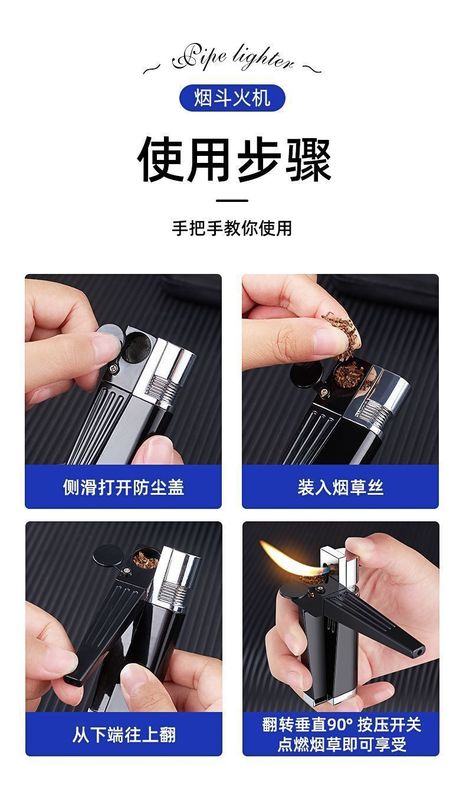 Pipe lighter

烟斗火机

使用步骤

手把手教你使用

侧滑打开防尘盖

装入烟草丝

从下端往上翻

翻转垂直90° 按压开关
点燃烟草即可享受