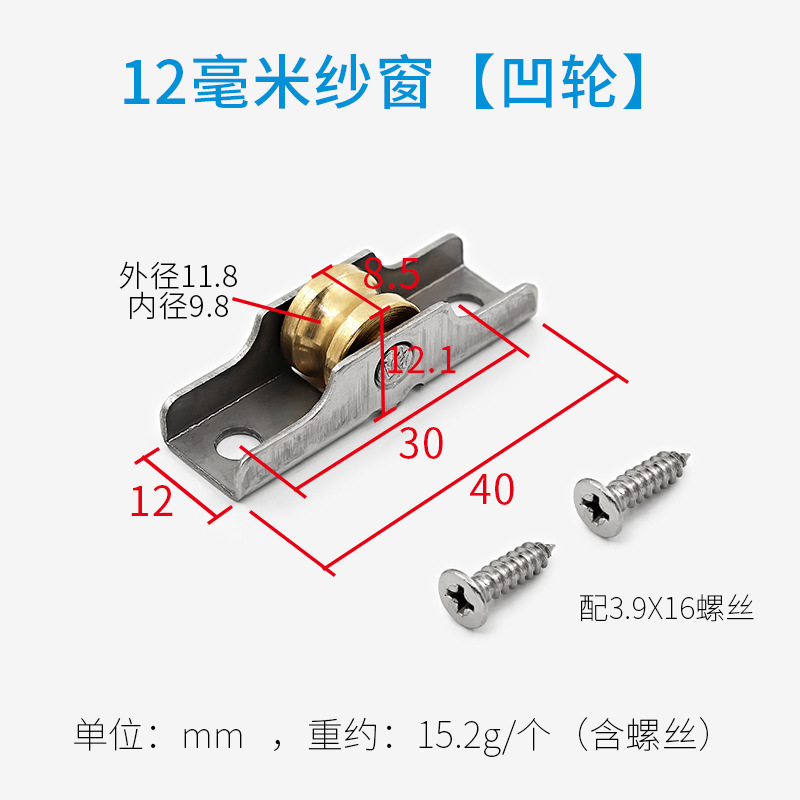 12毫米纱窗【凹轮】

外径11.8
内径9.8

8.5

12.1

30

40

12

配3.9X16螺丝

单位：mm ，重约：15.2g/个（含螺丝）