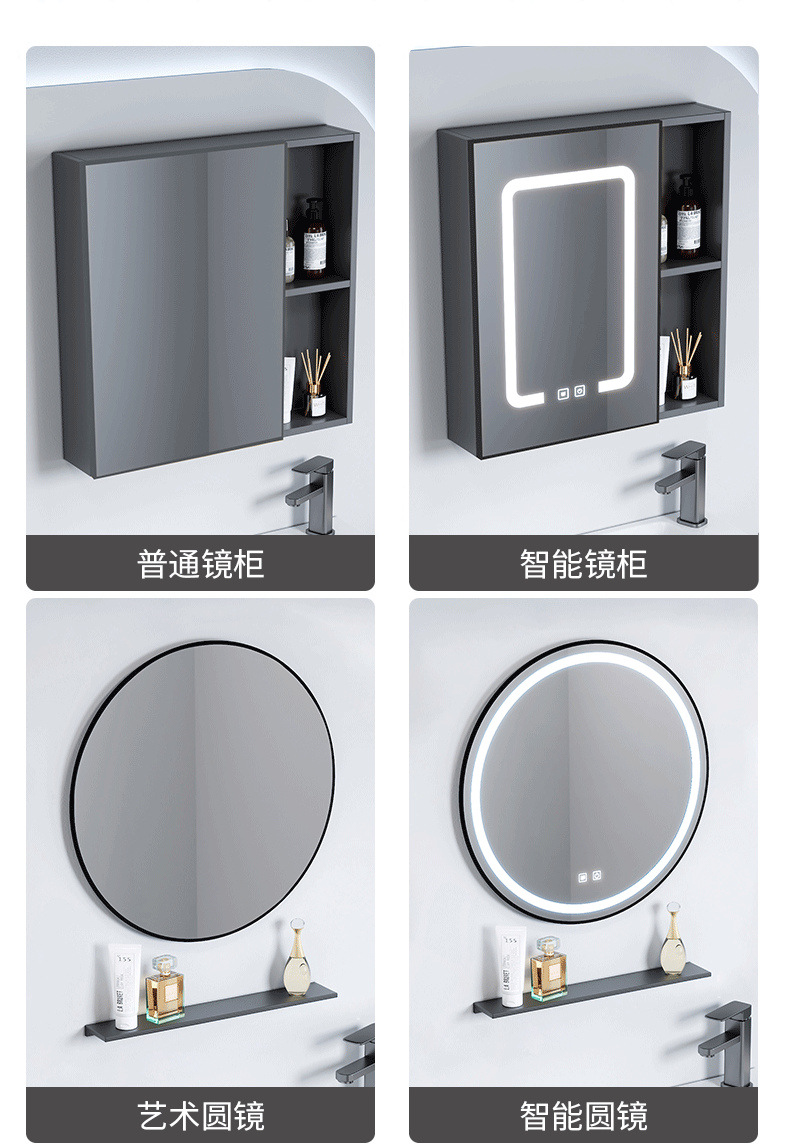 普通镜柜

智能镜柜

艺术圆镜

智能圆镜