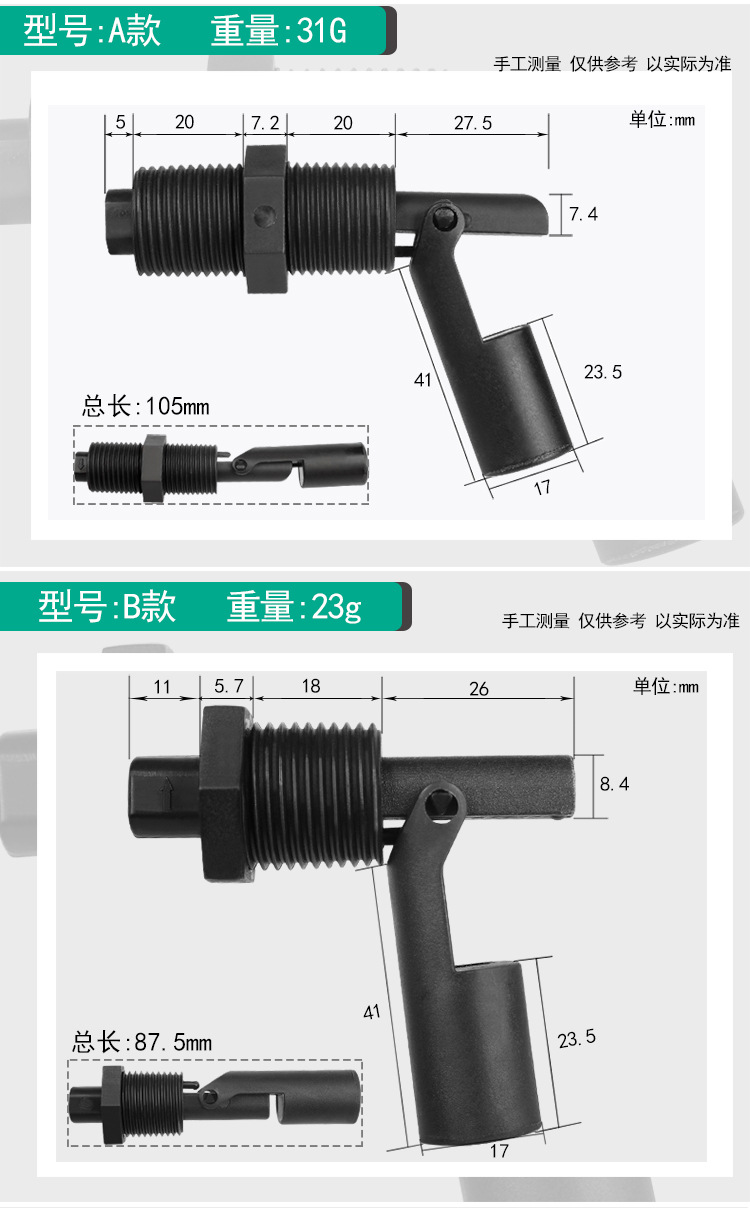 型号:A款　重量:31G

手工测量 仅供参考 以实际为准

单位:mm

5　20　7.2　20　27.5

7.4

41

23.5

17

总长:105mm

型号:B款　重量:23g

手工测量 仅供参考 以实际为准

单位:mm

11　5.7　18　26

8.4

41

23.5

17

总长:87.5mm