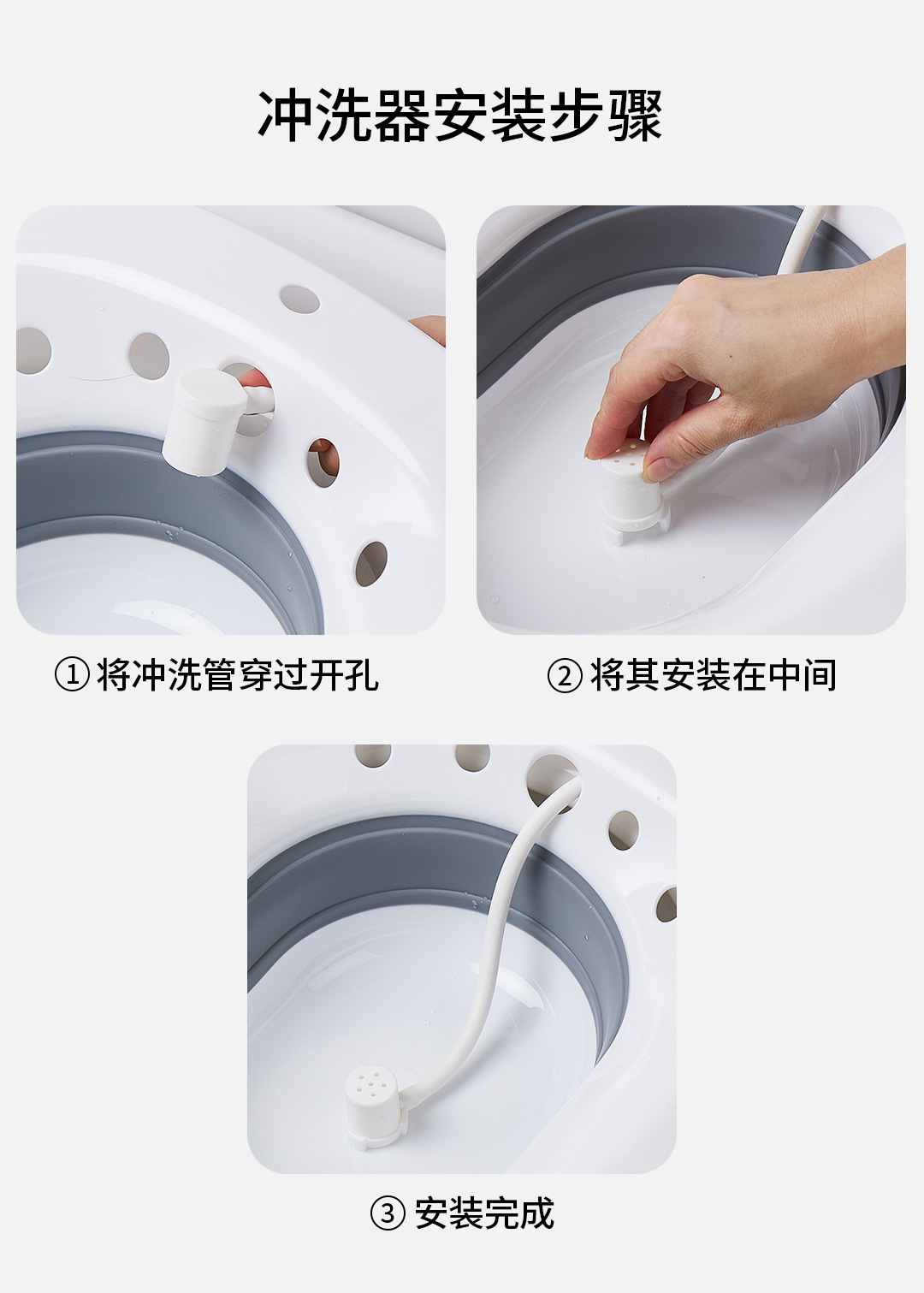 冲洗器安装步骤

① 将冲洗管穿过开孔

② 将其安装在中间

③ 安装完成