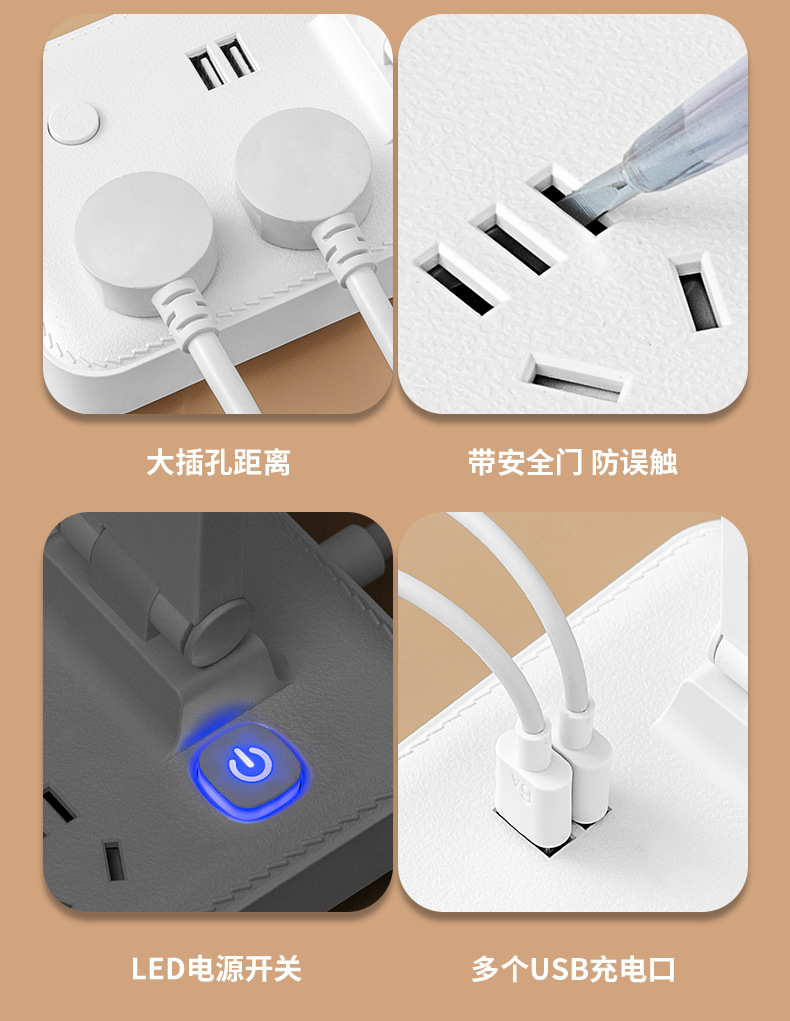 大插孔距离

带安全门 防误触

LED电源开关

多个USB充电口