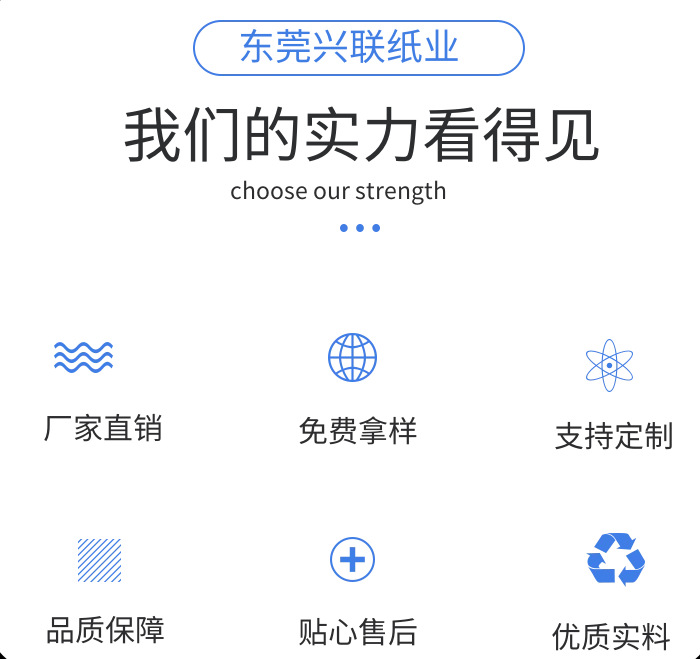 东莞兴联纸业

我们的实力看得见

choose our strength

厂家直销

免费拿样

支持定制

品质保障

贴心售后

优质实料