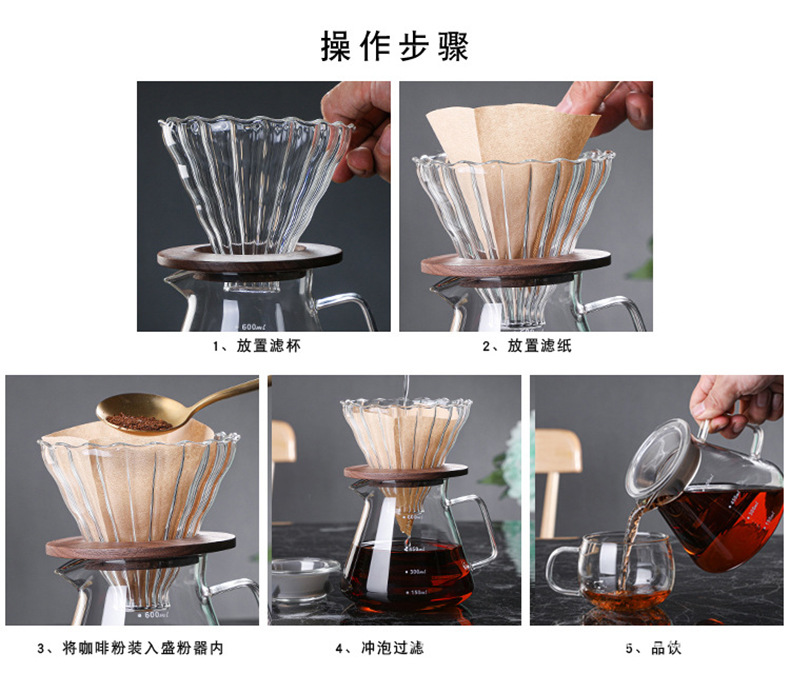 操作步骤

600ml

1、放置滤杯

2、放置滤纸

600ml

3、将咖啡粉装入盛粉器内

450ml
300ml
150ml

4、冲泡过滤

5、品饮