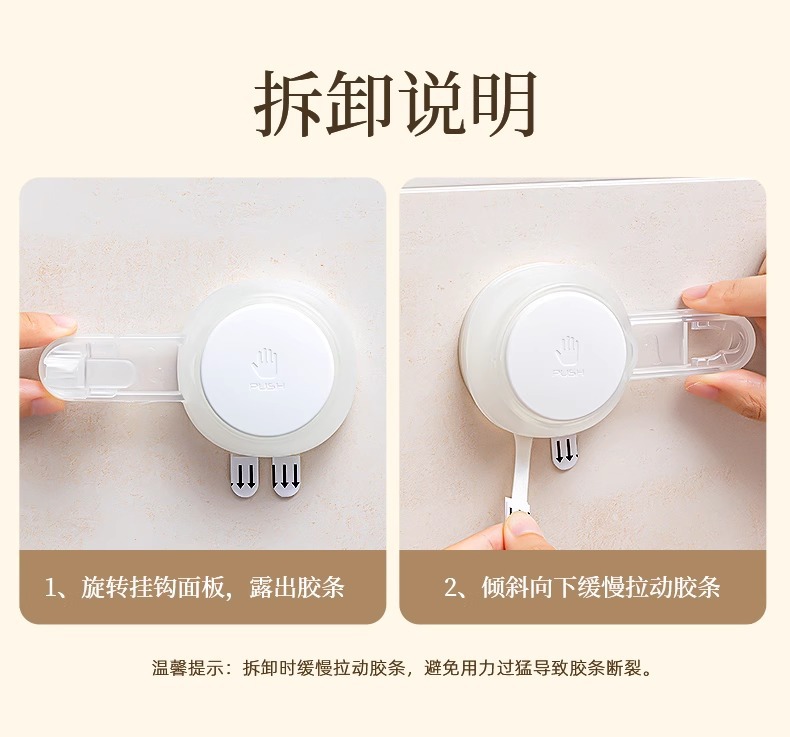 拆卸说明

PUSH

1、旋转挂钩面板，露出胶条

PUSH

2、倾斜向下缓慢拉动胶条

温馨提示：拆卸时缓慢拉动胶条，避免用力过猛导致胶条断裂。