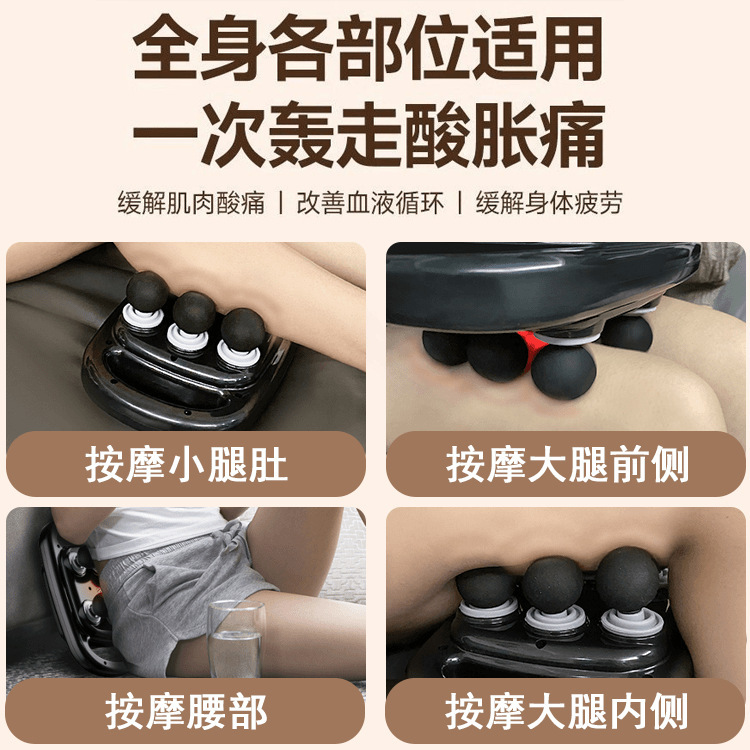 全身各部位适用
一次轰走酸胀痛

缓解肌肉酸痛 | 改善血液循环 | 缓解身体疲劳

按摩小腿肚

按摩大腿前侧

按摩腰部

按摩大腿内侧