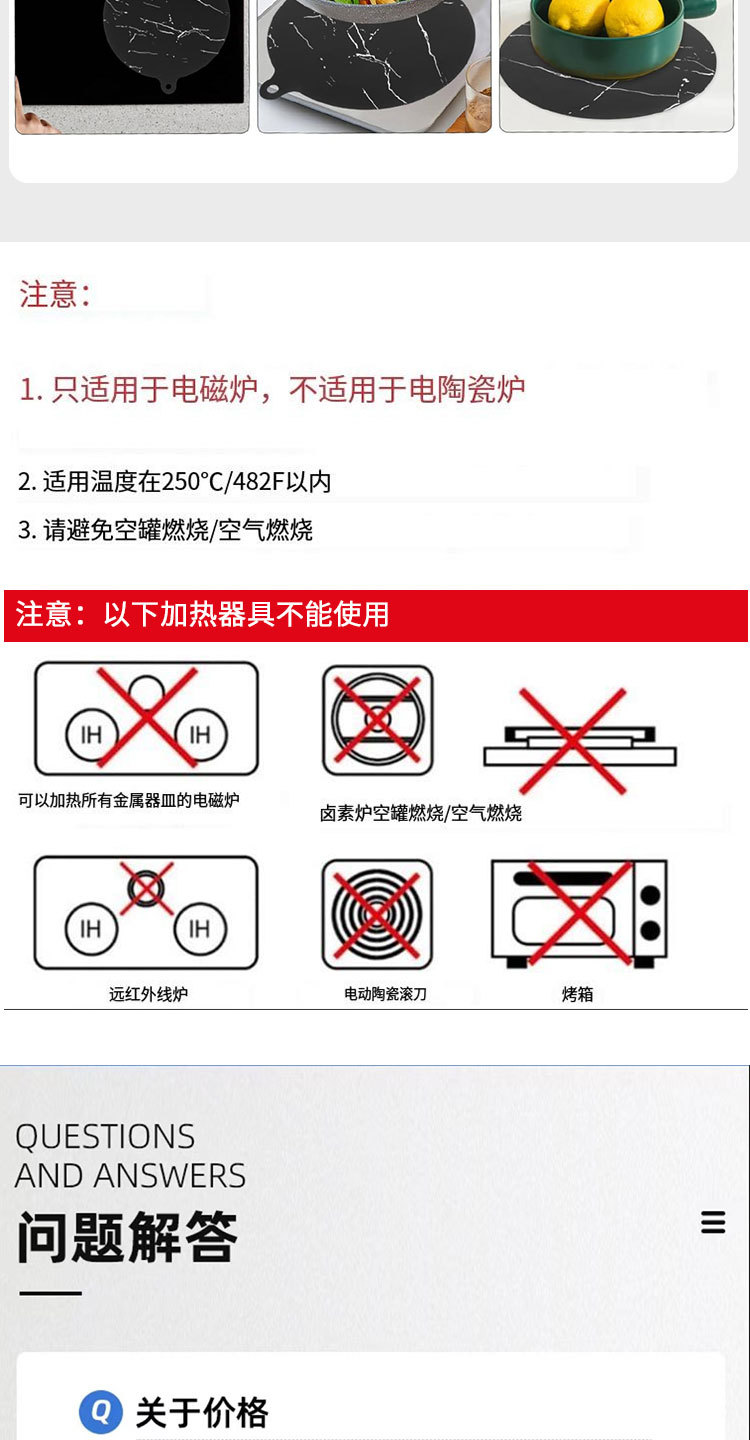 注意：

1. 只适用于电磁炉，不适用于电陶瓷炉

2. 适用温度在250°C/482F以内

3. 请避免空罐燃烧/空气燃烧

注意：以下加热器具不能使用

IH IH

可以加热所有金属器皿的电磁炉

卤素炉空罐燃烧/空气燃烧

IH IH

远红外线炉

电动陶瓷滚刀

烤箱

QUESTIONS AND ANSWERS

问题解答

Q 关于价格