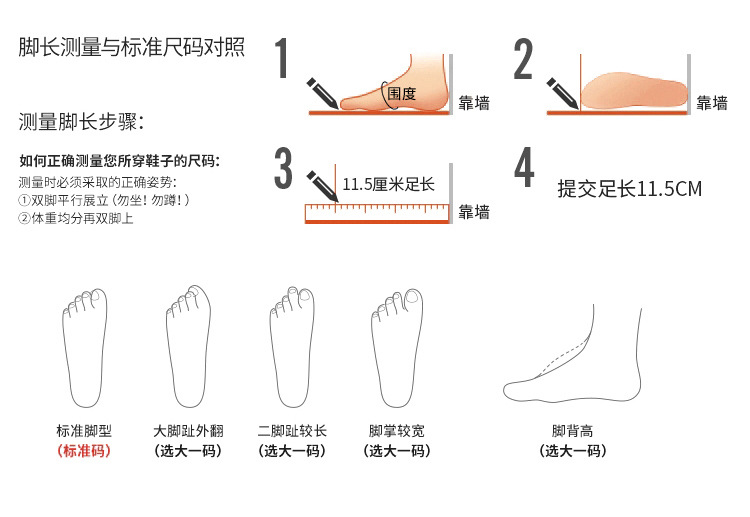 脚长测量与标准尺码对照

测量脚长步骤:

如何正确测量您所穿鞋子的尺码:
测量时必须采取的正确姿势:
①双脚平行展立（勿坐！勿蹲！）
②体重均分再双脚上

1
围度
靠墙

2
靠墙

3
11.5厘米足长
靠墙

4
提交足长11.5CM

标准脚型
（标准码）

大脚趾外翻
（选大一码）

二脚趾较长
（选大一码）

脚掌较宽
（选大一码）

脚背高
（选大一码）