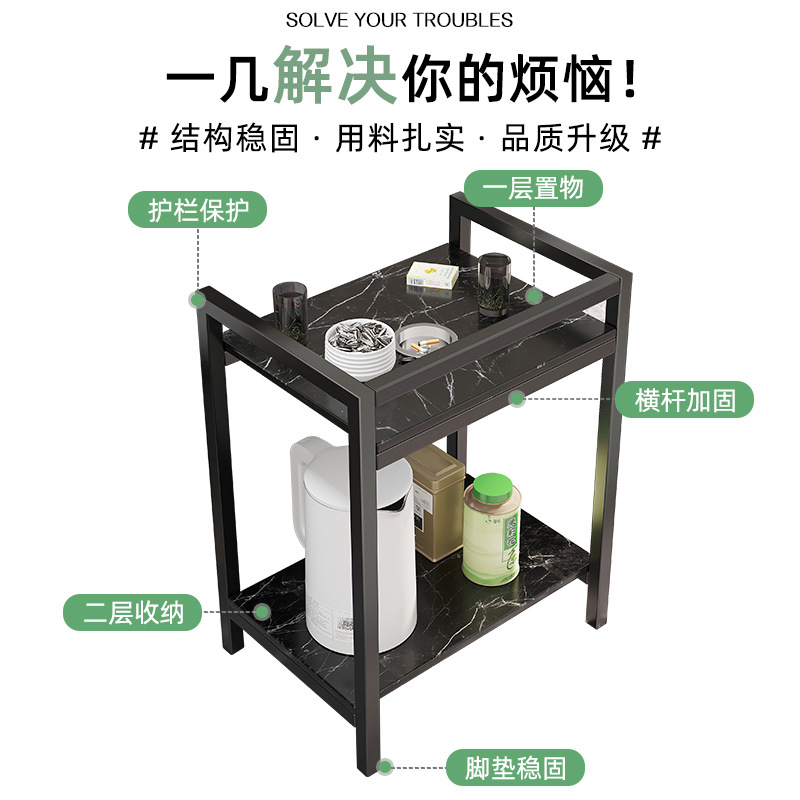 SOLVE YOUR TROUBLES

一几解决你的烦恼！

# 结构稳固 · 用料扎实 · 品质升级 #

护栏保护

一层置物

横杆加固

二层收纳

脚垫稳固