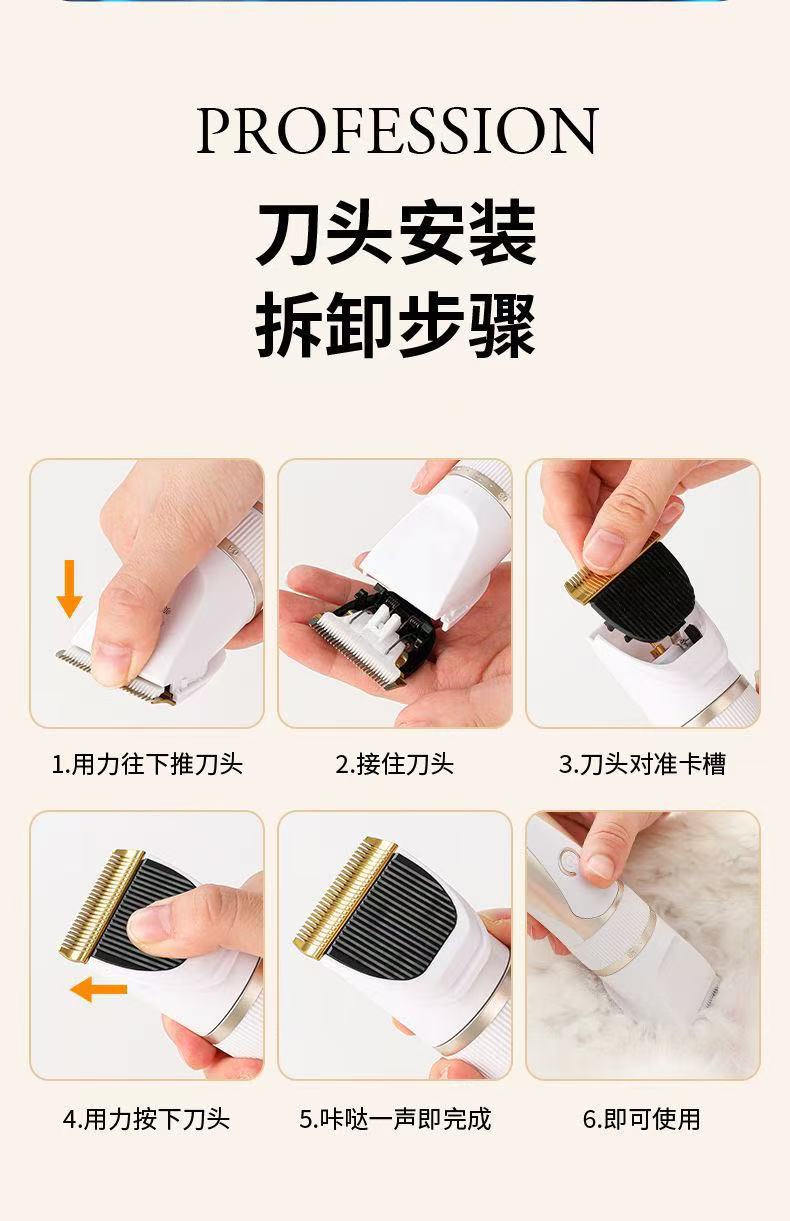 PROFESSION

刀头安装
拆卸步骤

1.用力往下推刀头

2.接住刀头

3.刀头对准卡槽

4.用力按下刀头

5.咔哒一声即完成

6.即可使用