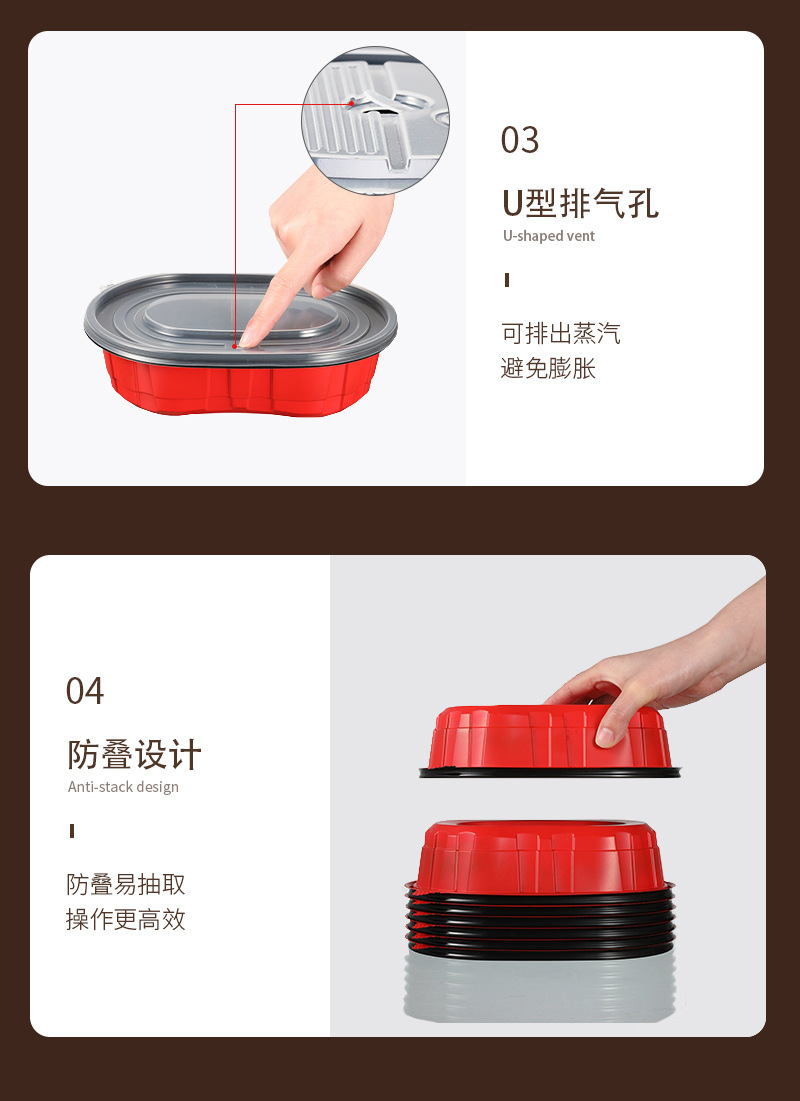 03

U型排气孔

U-shaped vent

可排出蒸汽
避免膨胀

04

防叠设计

Anti-stack design

防叠易抽取
操作更高效