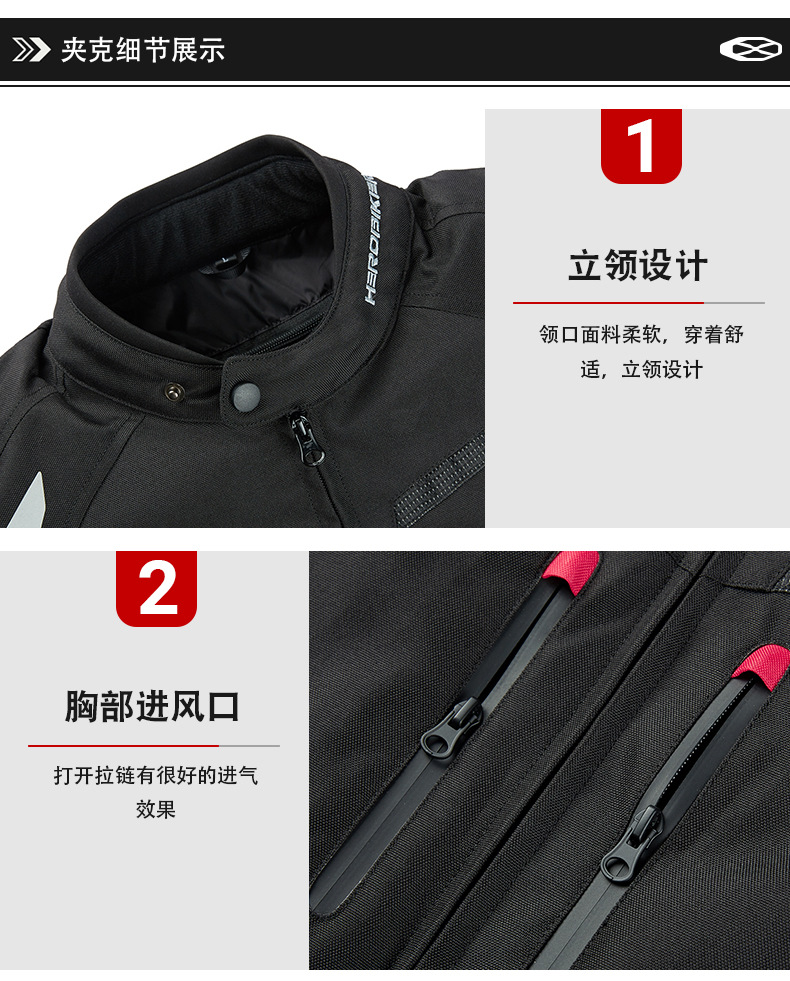 夹克细节展示

HEROBIKER

1

立领设计

领口面料柔软，穿着舒适，立领设计

2

胸部进风口

打开拉链有很好的进气效果