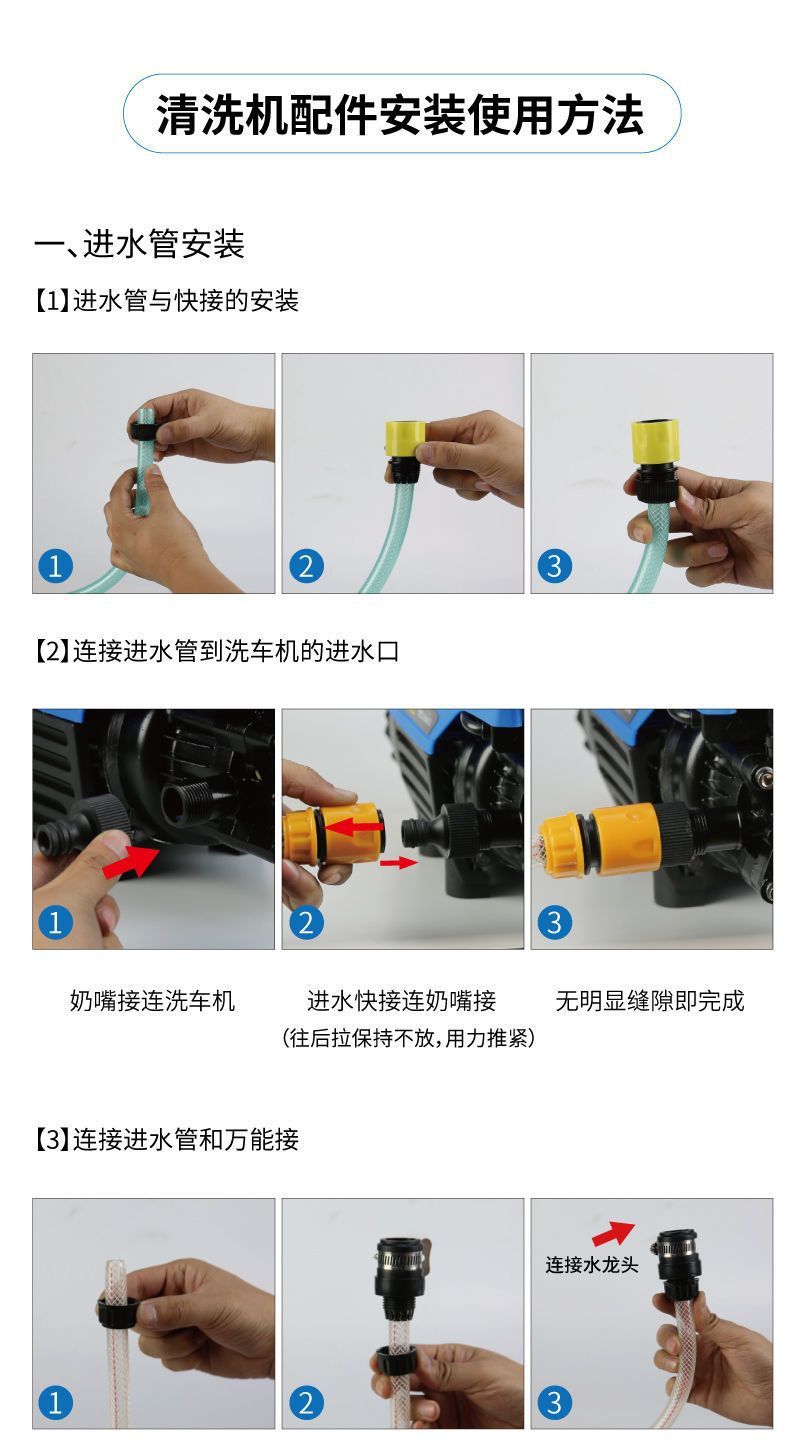 清洗机配件安装使用方法

一、进水管安装

【1】进水管与快接的安装

1 2 3

【2】连接进水管到洗车机的进水口

1 2 3

奶嘴接连洗车机

进水快接连奶嘴接
（往后拉保持不放，用力推紧）

无明显缝隙即完成

【3】连接进水管和万能接

1 2

连接水龙头

3