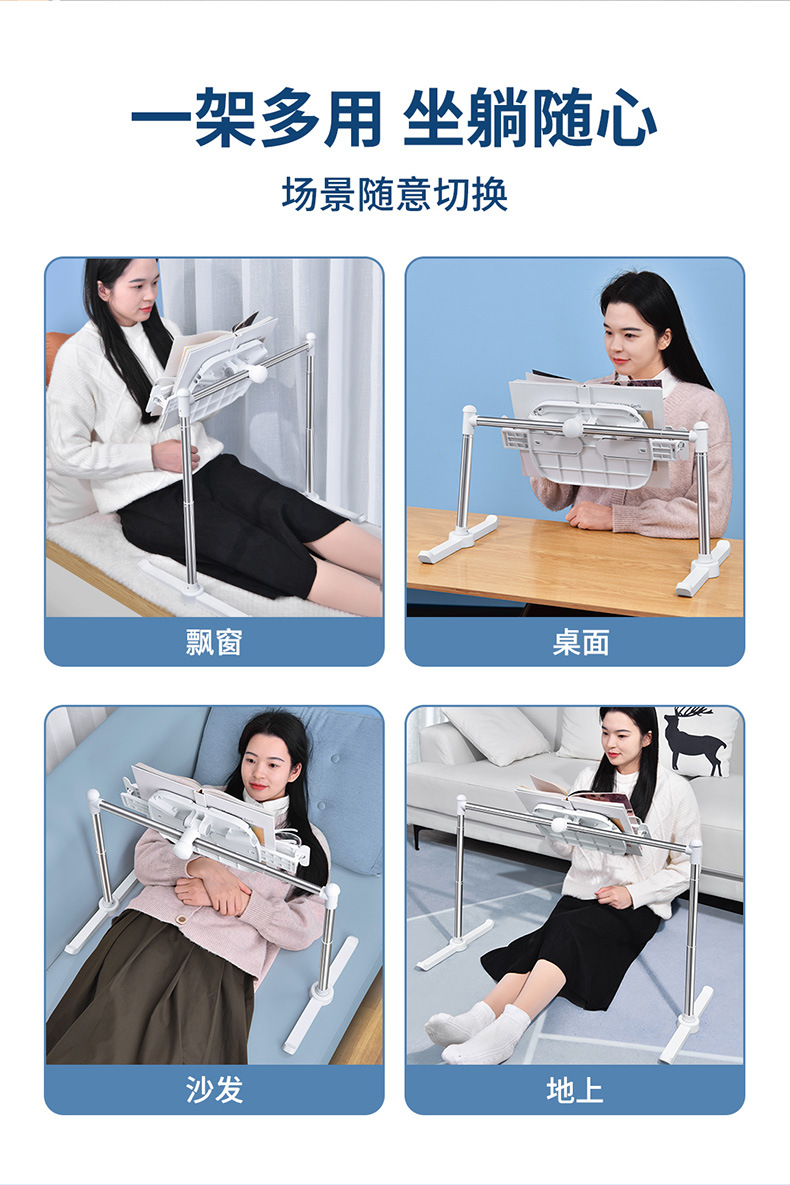 一架多用 坐躺随心

场景随意切换

飘窗

桌面

沙发

地上