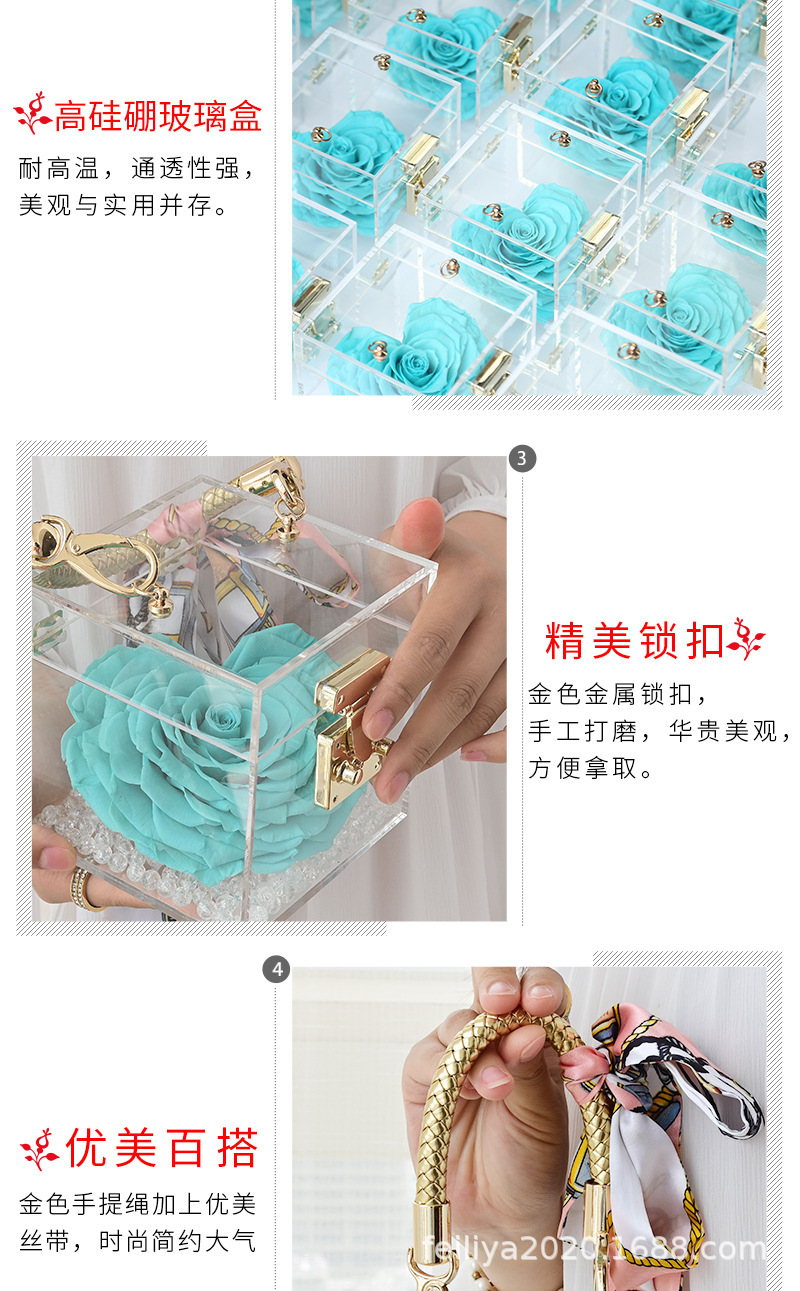 高硅硼玻璃盒

耐高温，通透性强，美观与实用并存。

3

精美锁扣

金色金属锁扣，手工打磨，华贵美观，方便拿取。

4

优美百搭

金色手提绳加上优美丝带，时尚简约大气

feiliya2020.1688.com