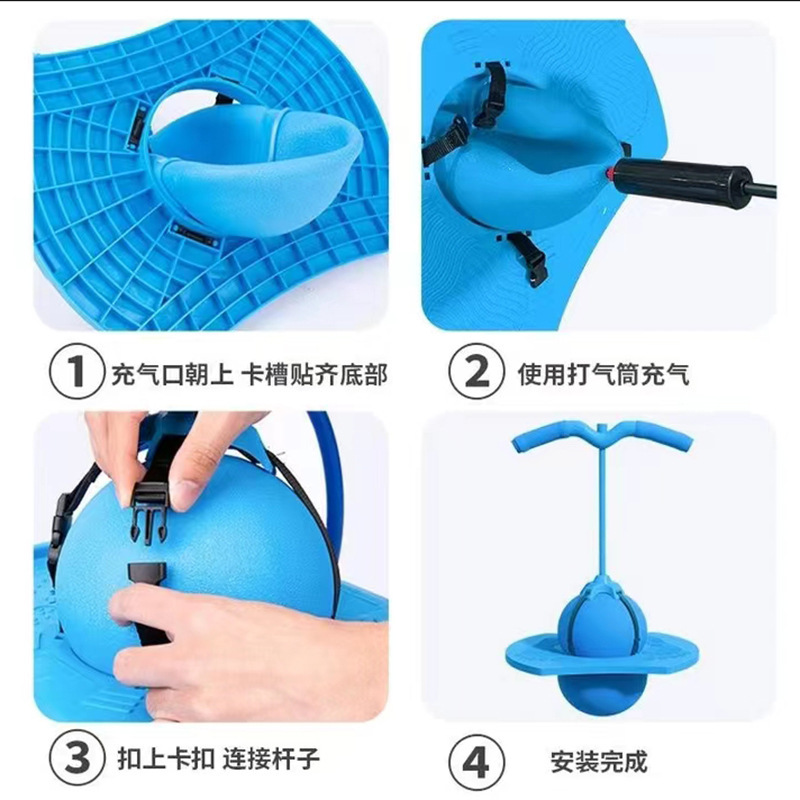 1 充气口朝上 卡槽贴齐底部

2 使用打气筒充气

3 扣上卡扣 连接杆子

4 安装完成