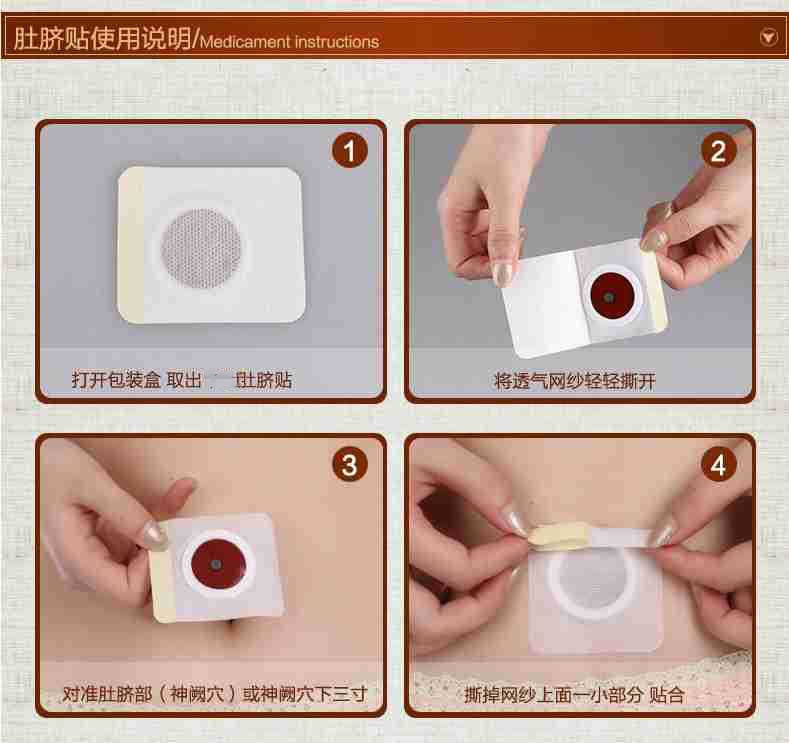 肚脐贴使用说明/Medicament instructions

1
打开包装盒 取出 肚脐贴

2
将透气网纱轻轻撕开

3
对准肚脐部（神阙穴）或神阙穴下三寸

4
撕掉网纱上面一小部分 贴合