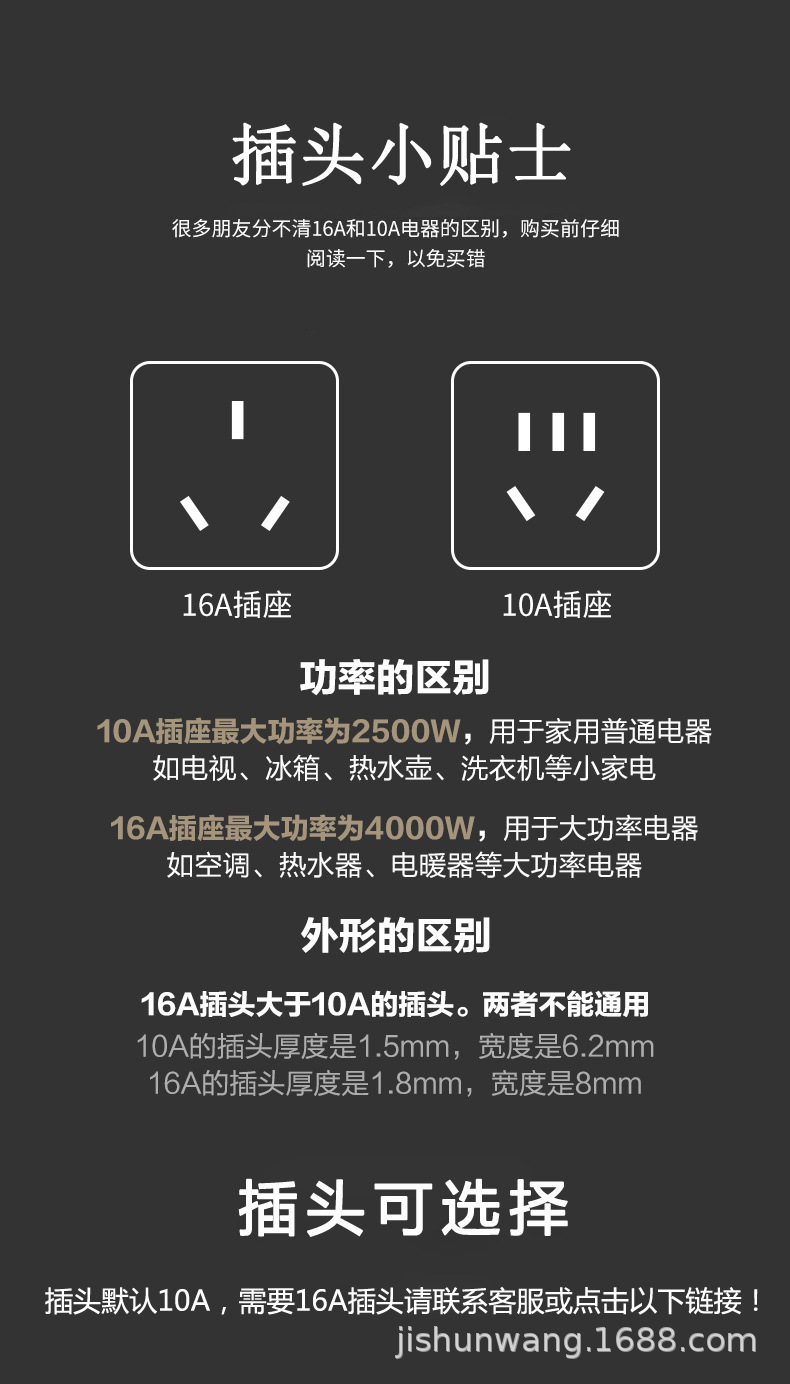 插头小贴士

很多朋友分不清16A和10A电器的区别，购买前仔细阅读一下，以免买错

16A插座

10A插座

功率的区别

10A插座最大功率为2500W，用于家用普通电器
如电视、冰箱、热水壶、洗衣机等小家电

16A插座最大功率为4000W，用于大功率电器
如空调、热水器、电暖器等大功率电器

外形的区别

16A插头大于10A的插头。两者不能通用
10A的插头厚度是1.5mm，宽度是6.2mm
16A的插头厚度是1.8mm，宽度是8mm

插头可选择

插头默认10A，需要16A插头请联系客服或点击以下链接！

jishunwang.1688.com