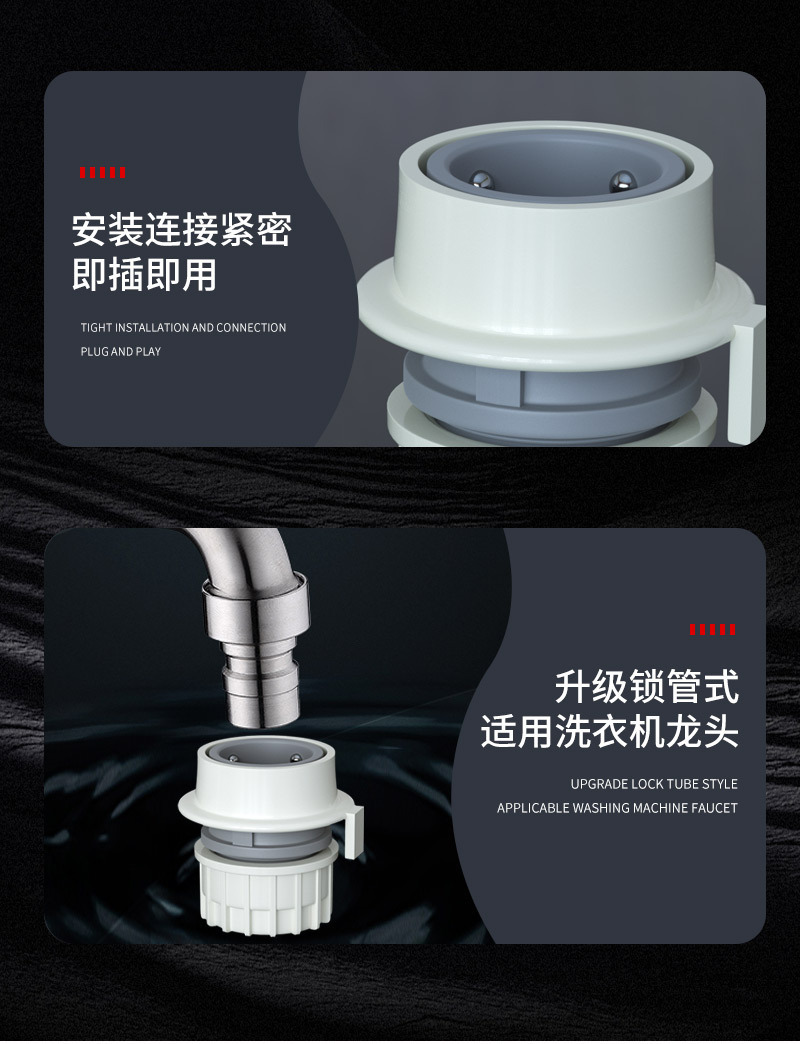 安装连接紧密
即插即用

TIGHT INSTALLATION AND CONNECTION
PLUG AND PLAY

升级锁管式
适用洗衣机龙头

UPGRADE LOCK TUBE STYLE
APPLICABLE WASHING MACHINE FAUCET