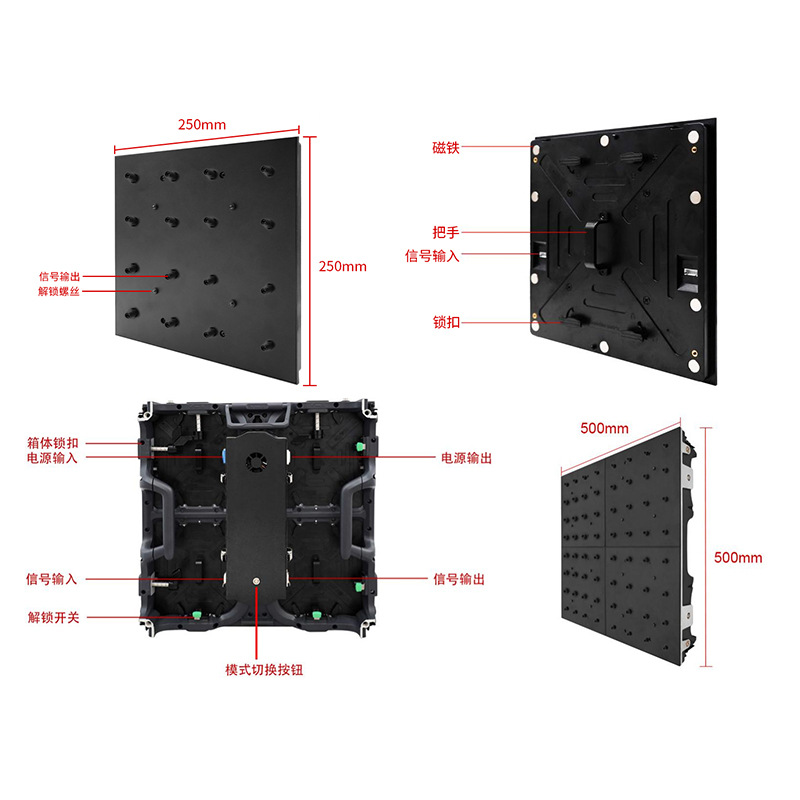 250mm

250mm

信号输出
解锁螺丝

磁铁

把手
信号输入

锁扣

箱体锁扣
电源输入

电源输出

信号输入

信号输出

解锁开关

模式切换按钮

500mm

500mm