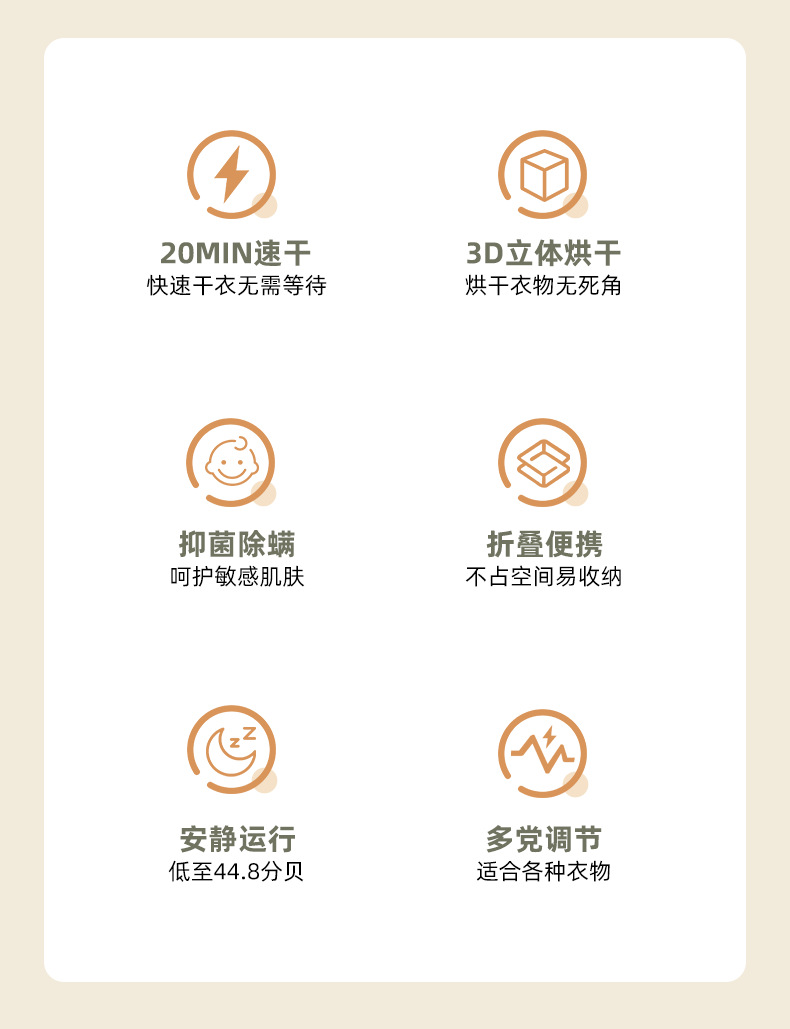 20MIN速干
快速干衣无需等待

3D立体烘干
烘干衣物无死角

抑菌除螨
呵护敏感肌肤

折叠便携
不占空间易收纳

安静运行
低至44.8分贝

多党调节
适合各种衣物