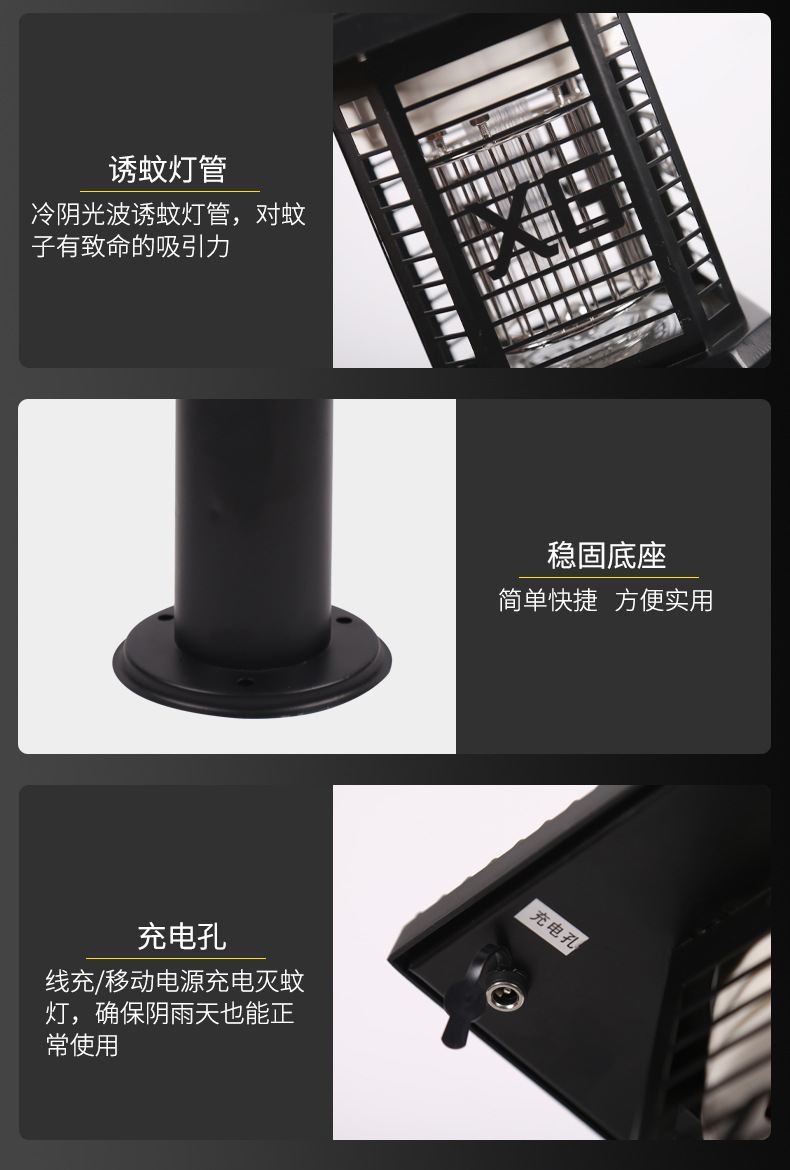 诱蚊灯管

冷阴光波诱蚊灯管，对蚊子有致命的吸引力

XD

稳固底座

简单快捷　方便实用

充电孔

线充/移动电源充电灭蚊灯，确保阴雨天也能正常使用

充电孔