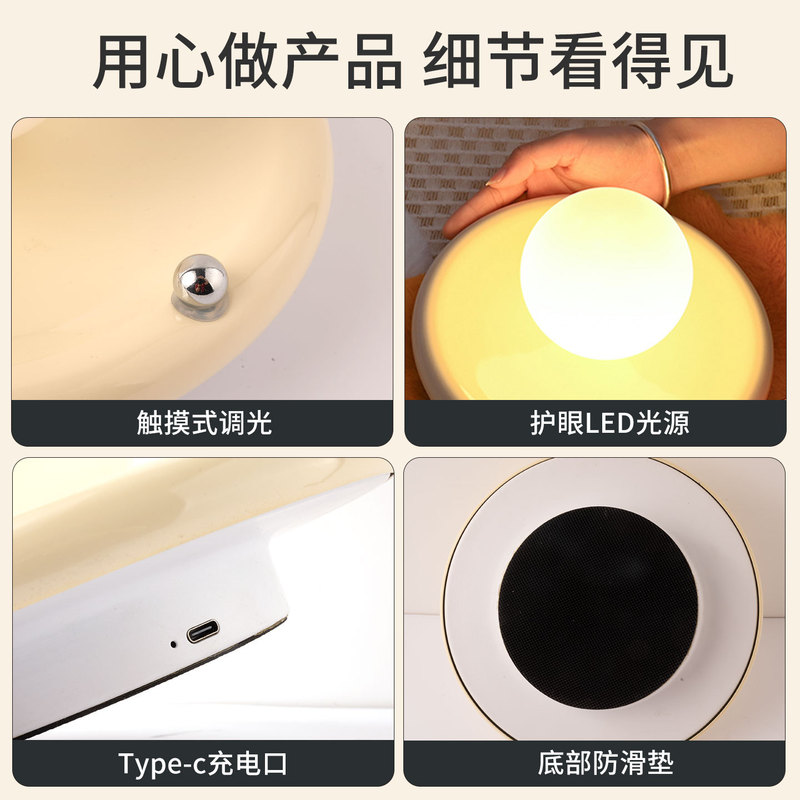 用心做产品 细节看得见

触摸式调光

护眼LED光源

Type-c充电口

底部防滑垫