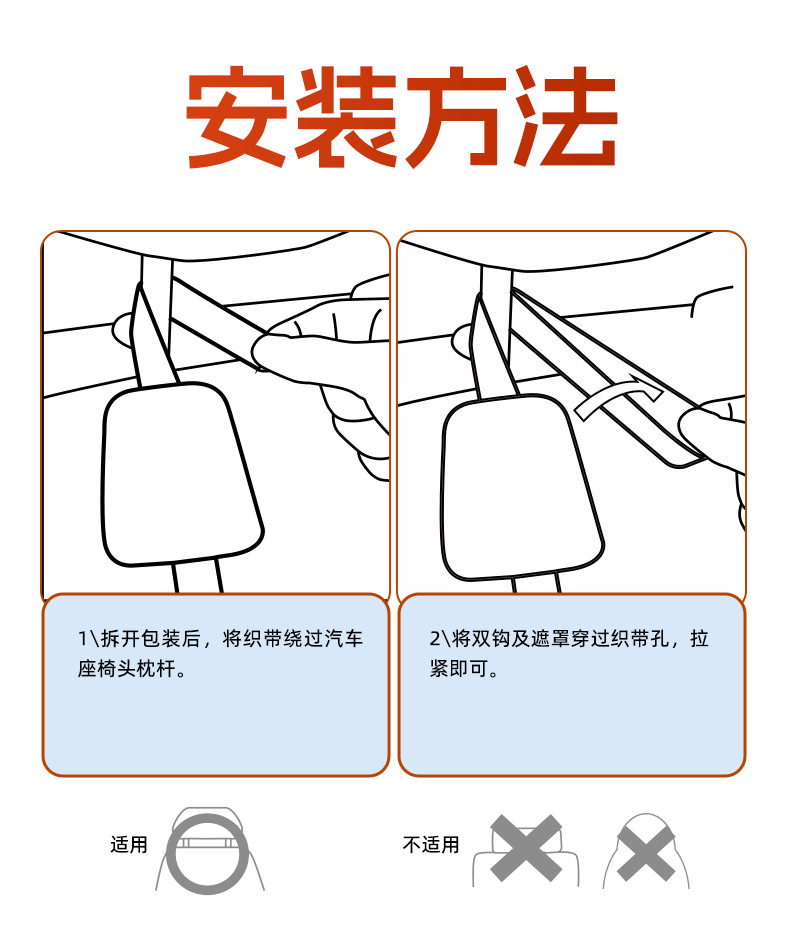 安装方法

1\拆开包装后，将织带绕过汽车座椅头枕杆。

2\将双钩及遮罩穿过织带孔，拉紧即可。

适用

不适用