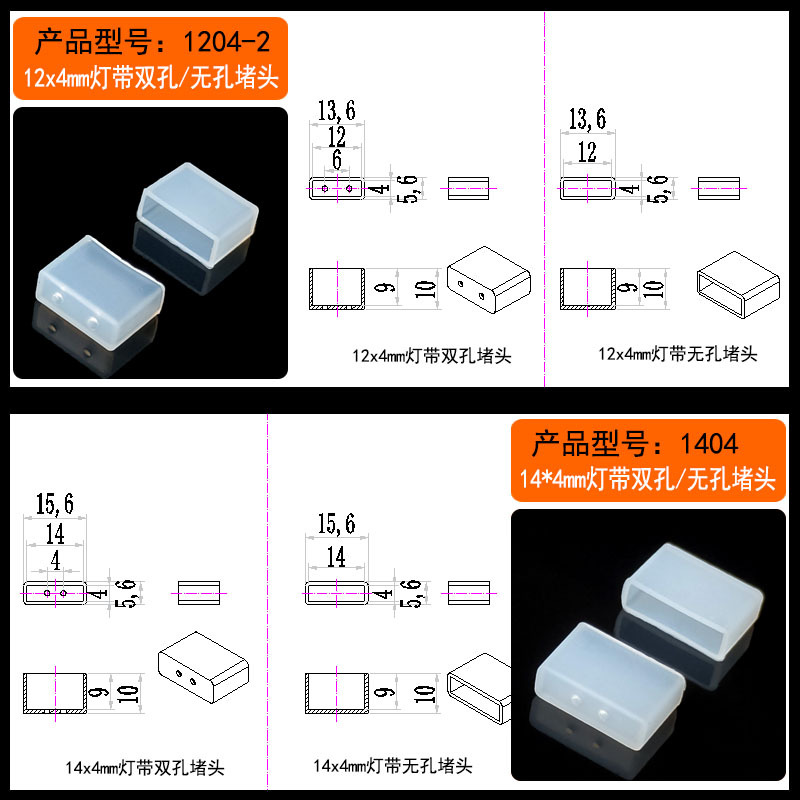 产品型号：1204-2
12x4mm灯带双孔/无孔堵头

13,6
12
6
4
5,6
9
10

12x4mm灯带双孔堵头

13,6
12
4
5,6
9
10

12x4mm灯带无孔堵头

15,6
14
4
4
5,6
9
10

14x4mm灯带双孔堵头

15,6
14
4
5,6
9
10

14x4mm灯带无孔堵头

产品型号：1404
14*4mm灯带双孔/无孔堵头