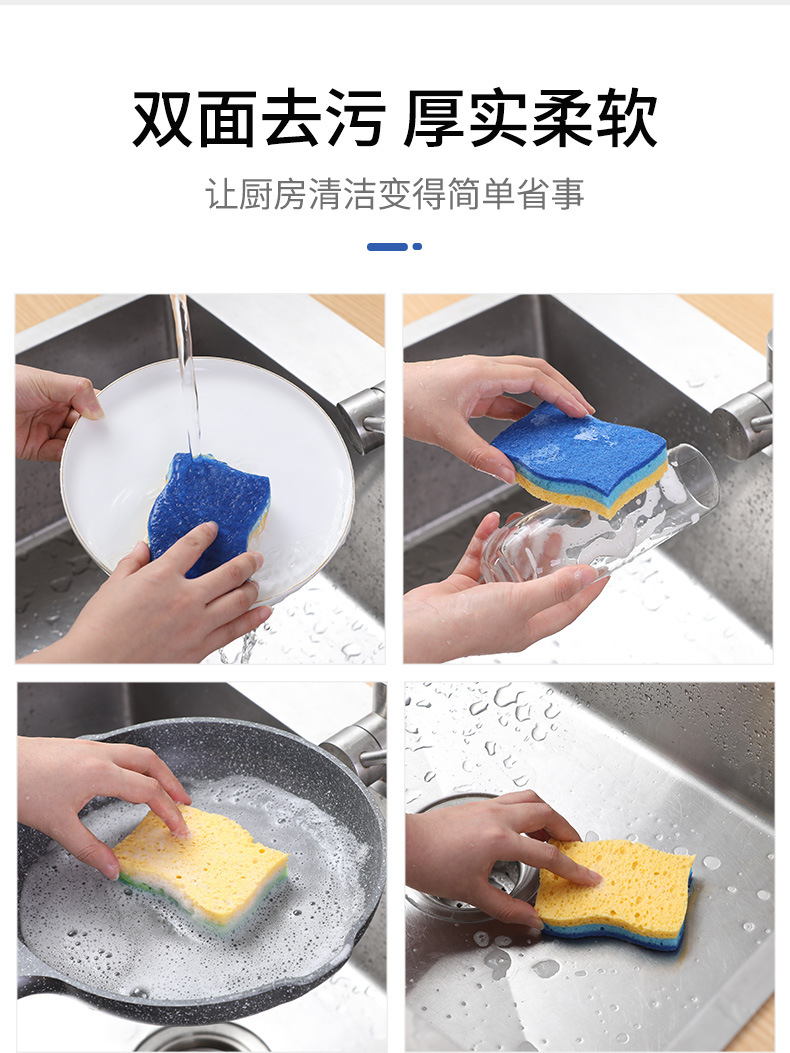 双面去污 厚实柔软

让厨房清洁变得简单省事