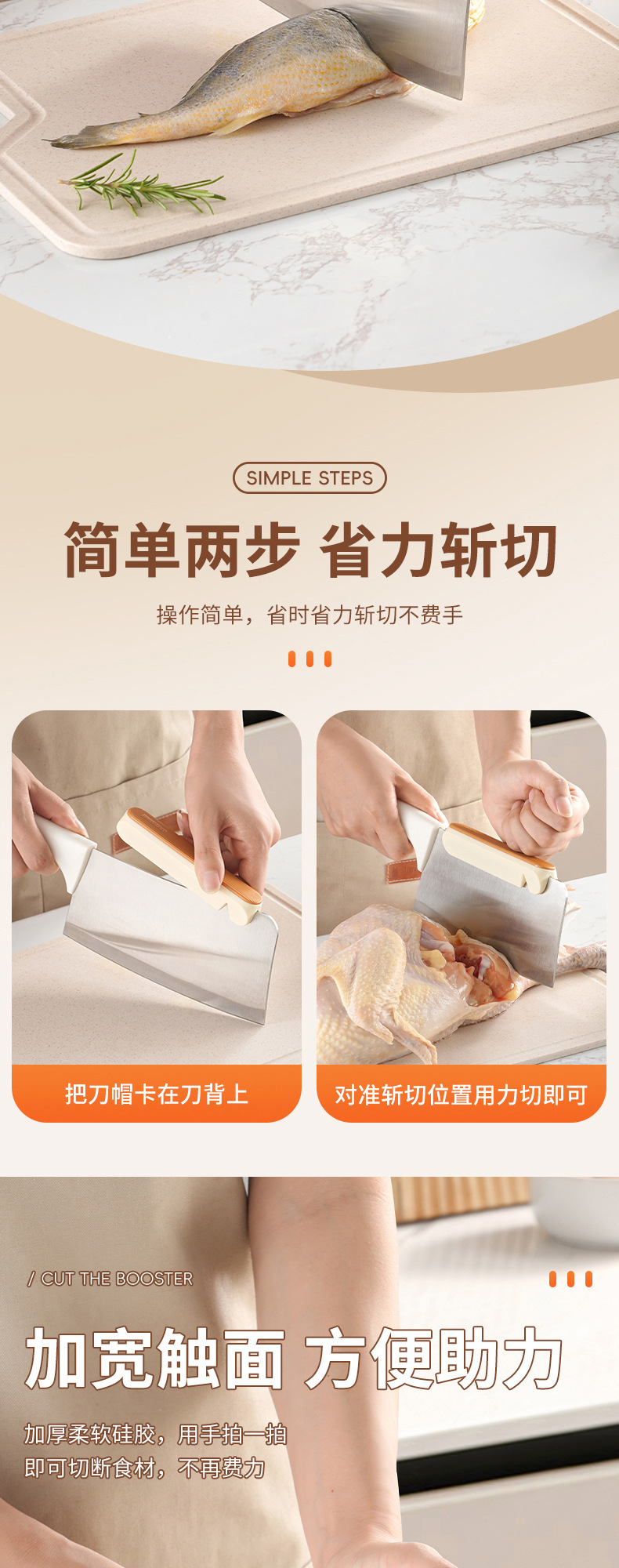 SIMPLE STEPS

简单两步 省力斩切

操作简单，省时省力斩切不费手

把刀帽卡在刀背上

对准斩切位置用力切即可

/ CUT THE BOOSTER

加宽触面 方便助力

加厚柔软硅胶，用手拍一拍
即可切断食材，不再费力