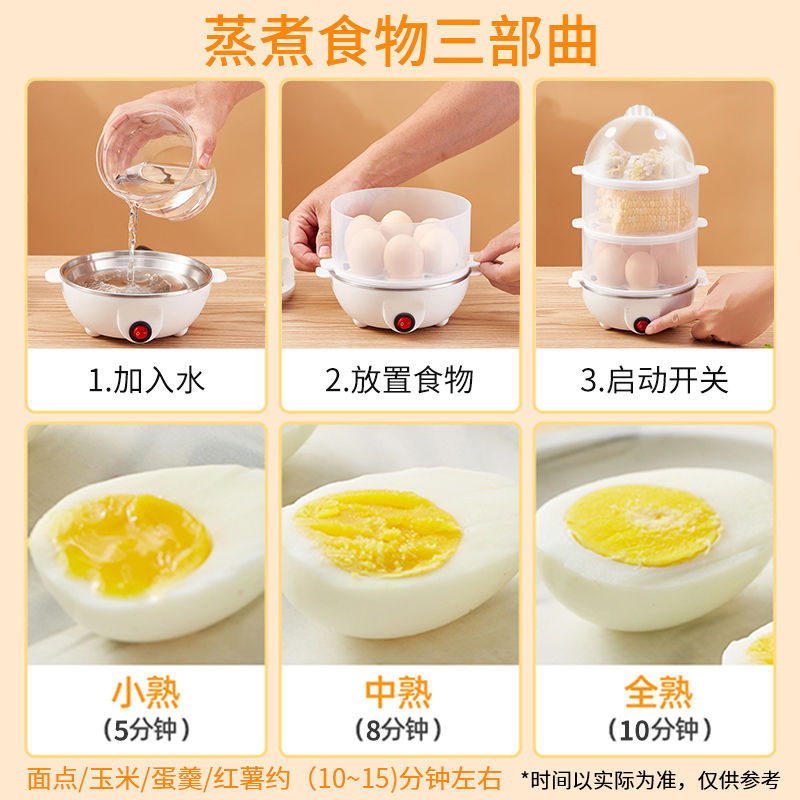 蒸煮食物三部曲

1.加入水

2.放置食物

3.启动开关

小熟
（5分钟）

中熟
（8分钟）

全熟
（10分钟）

面点/玉米/蛋羹/红薯约（10~15)分钟左右

*时间以实际为准，仅供参考