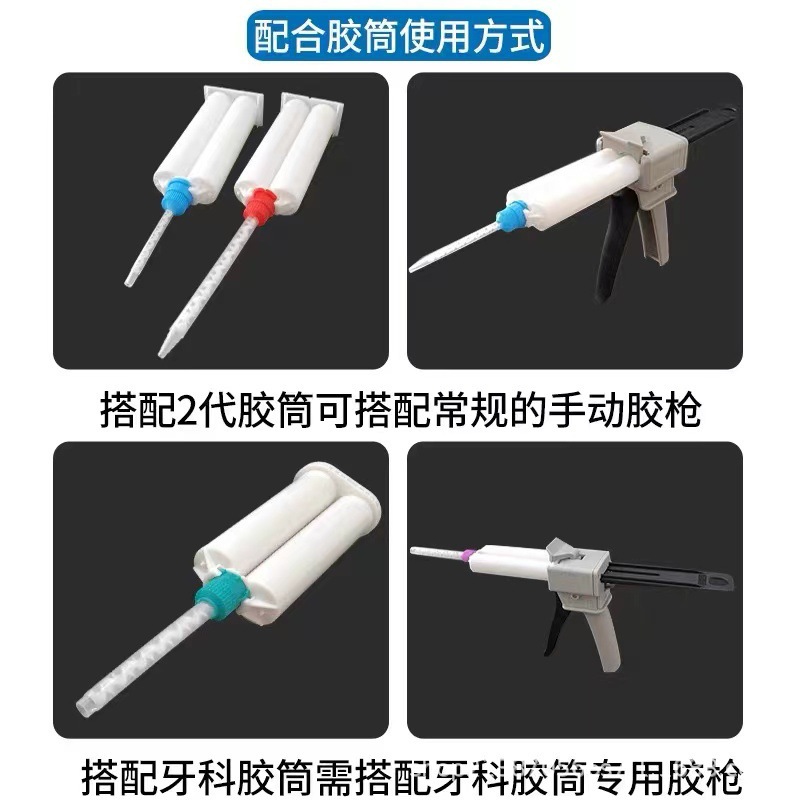 配合胶筒使用方式

搭配2代胶筒可搭配常规的手动胶枪

搭配牙科胶筒需搭配牙科胶筒专用胶枪