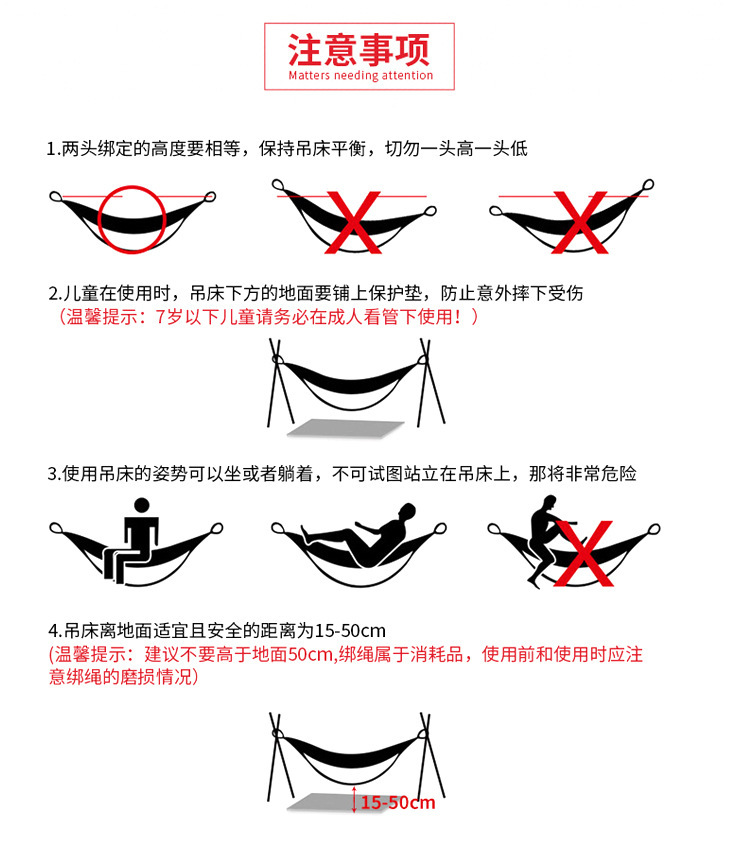 注意事项
Matters needing attention

1.两头绑定的高度要相等，保持吊床平衡，切勿一头高一头低

2.儿童在使用时，吊床下方的地面要铺上保护垫，防止意外摔下受伤
（温馨提示：7岁以下儿童请务必在成人看管下使用！）

3.使用吊床的姿势可以坐或者躺着，不可试图站立在吊床上，那将非常危险

4.吊床离地面适宜且安全的距离为15-50cm
(温馨提示：建议不要高于地面50cm,绑绳属于消耗品，使用前和使用时应注意绑绳的磨损情况)

15-50cm