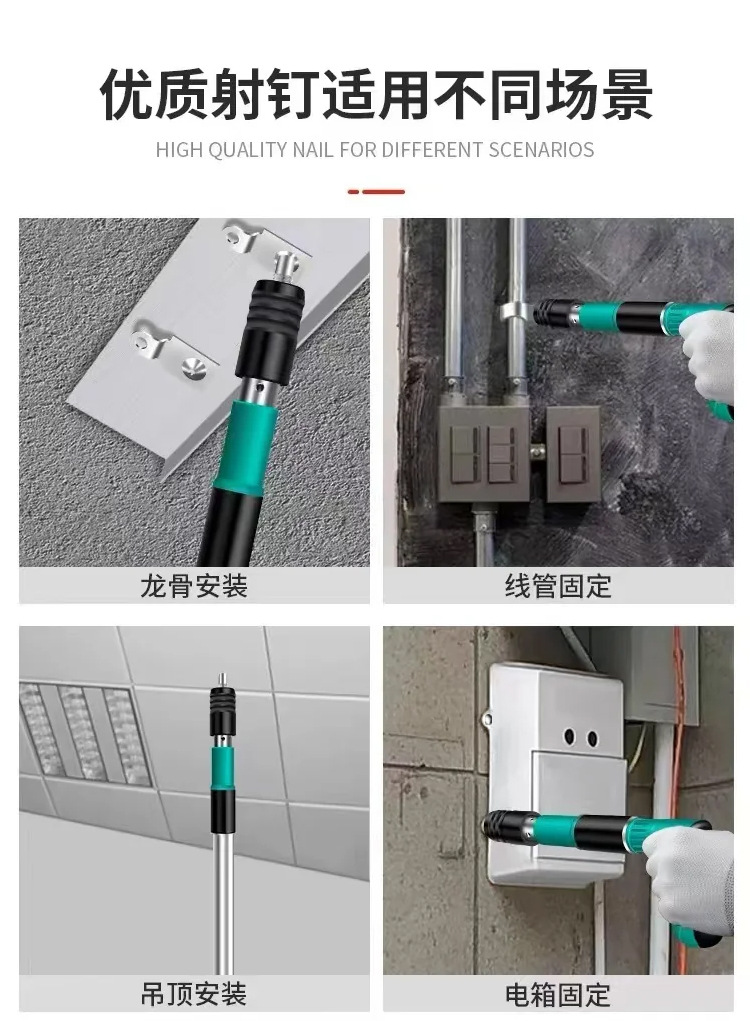 优质射钉适用不同场景

HIGH QUALITY NAIL FOR DIFFERENT SCENARIOS

龙骨安装

线管固定

吊顶安装

电箱固定