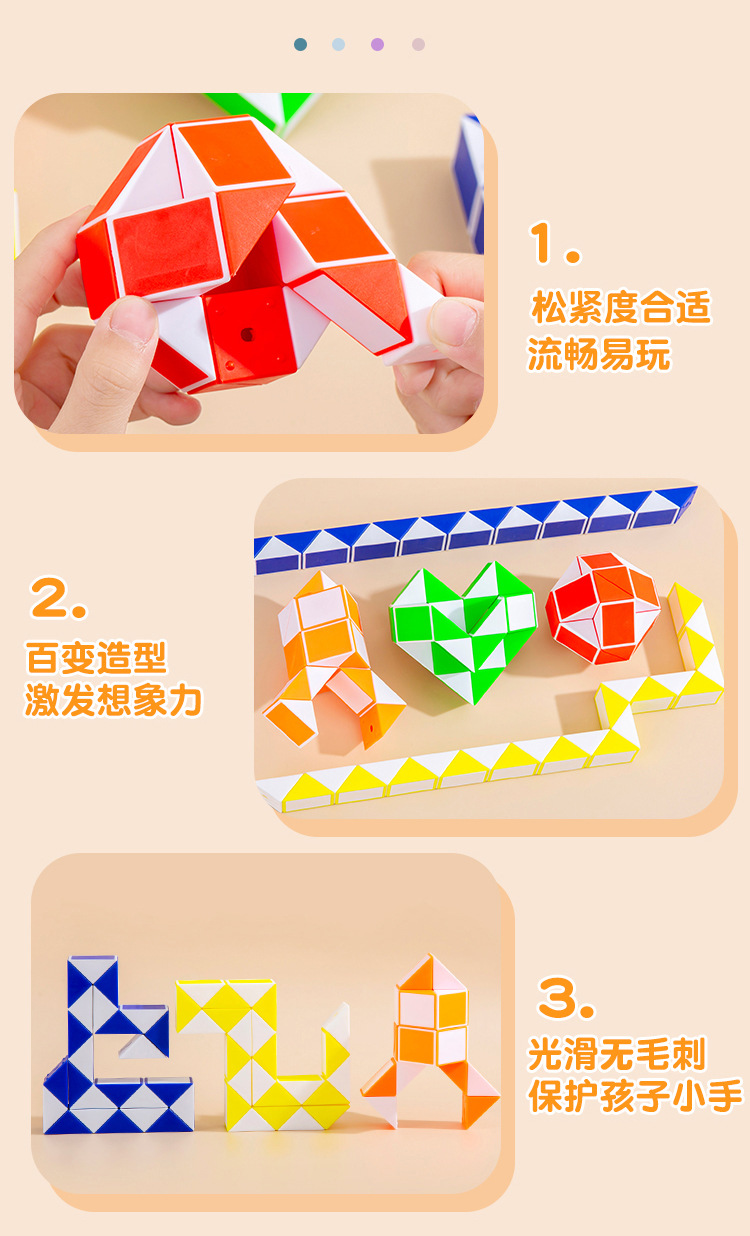 1.
松紧度合适
流畅易玩

2.
百变造型
激发想象力

3.
光滑无毛刺
保护孩子小手