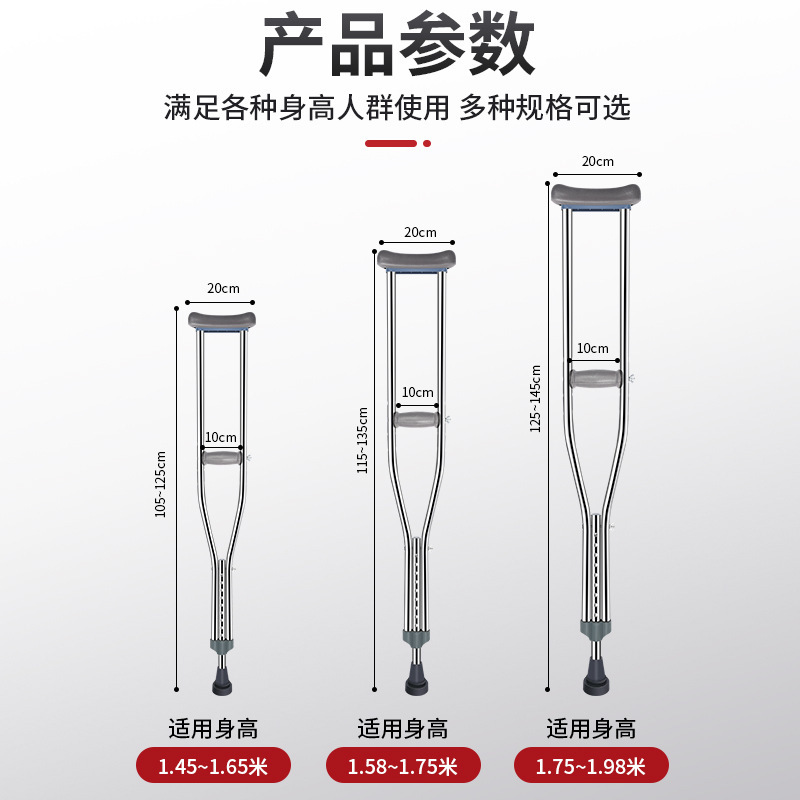 产品参数

满足各种身高人群使用 多种规格可选

20cm

10cm

105~125cm

适用身高

1.45~1.65米

20cm

10cm

115~135cm

适用身高

1.58~1.75米

20cm

10cm

125~145cm

适用身高

1.75~1.98米