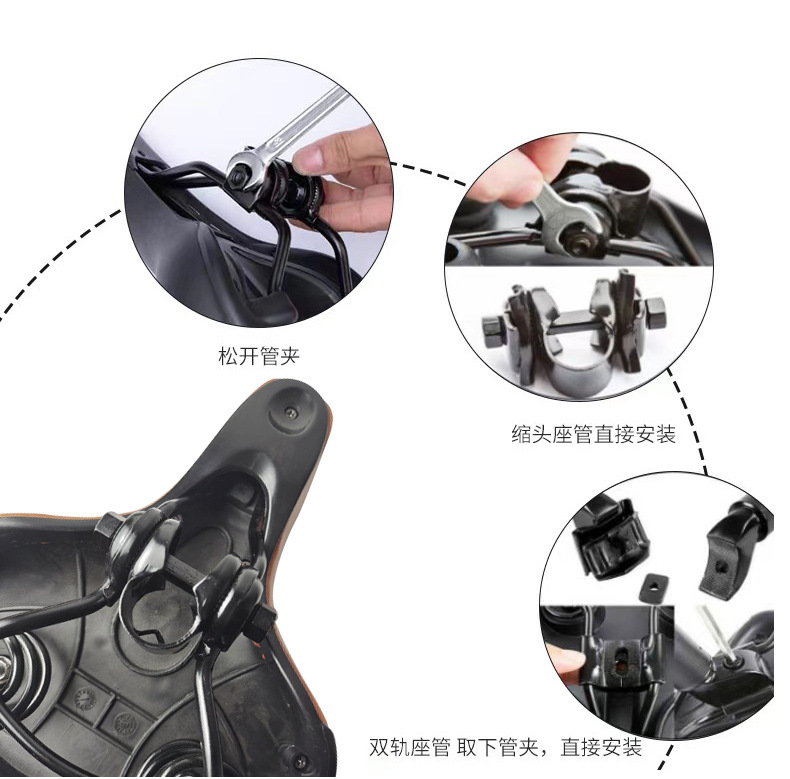 松开管夹

缩头座管直接安装

双轨座管 取下管夹，直接安装